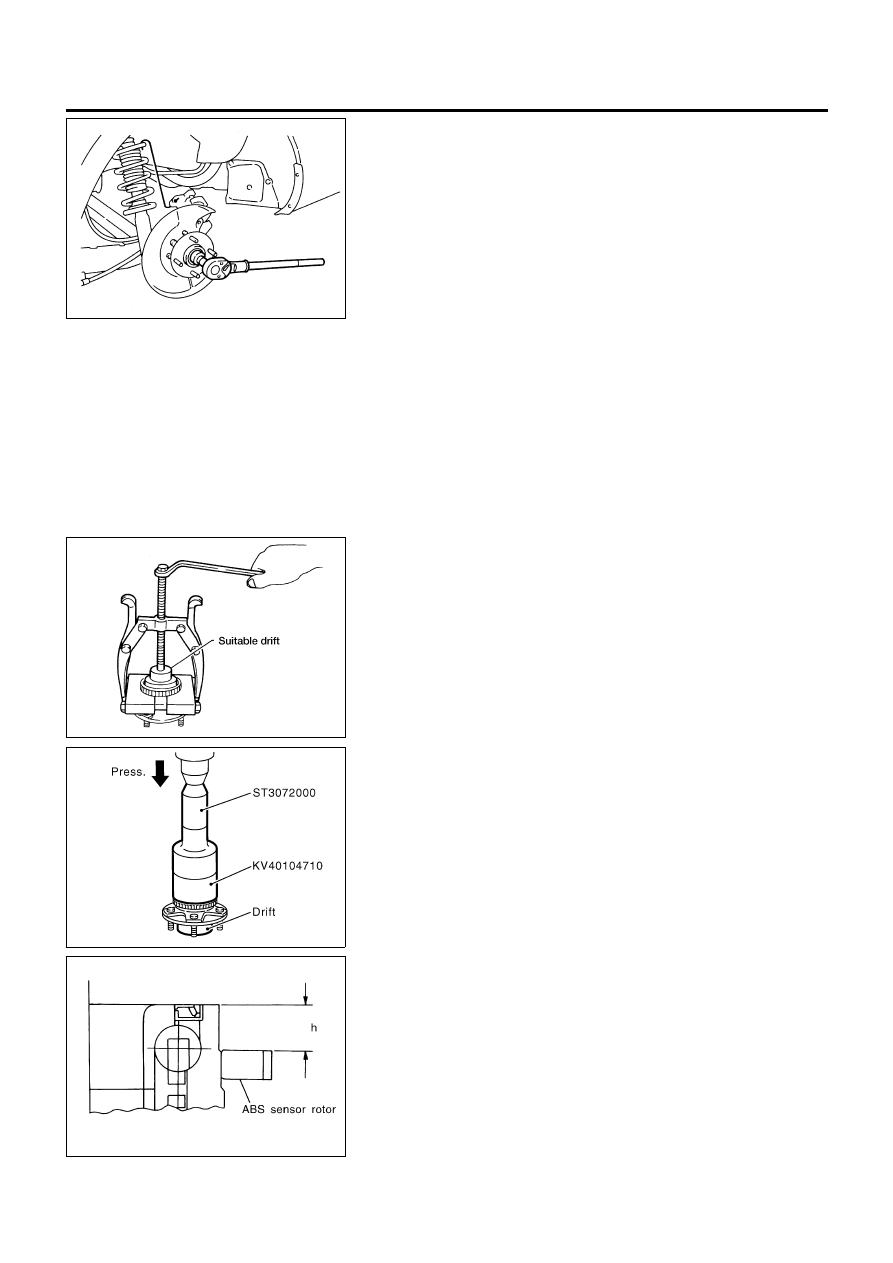 Suitable drift

Press.

ST3072000

KV40104710

Drift

h

ABS sensor rotor