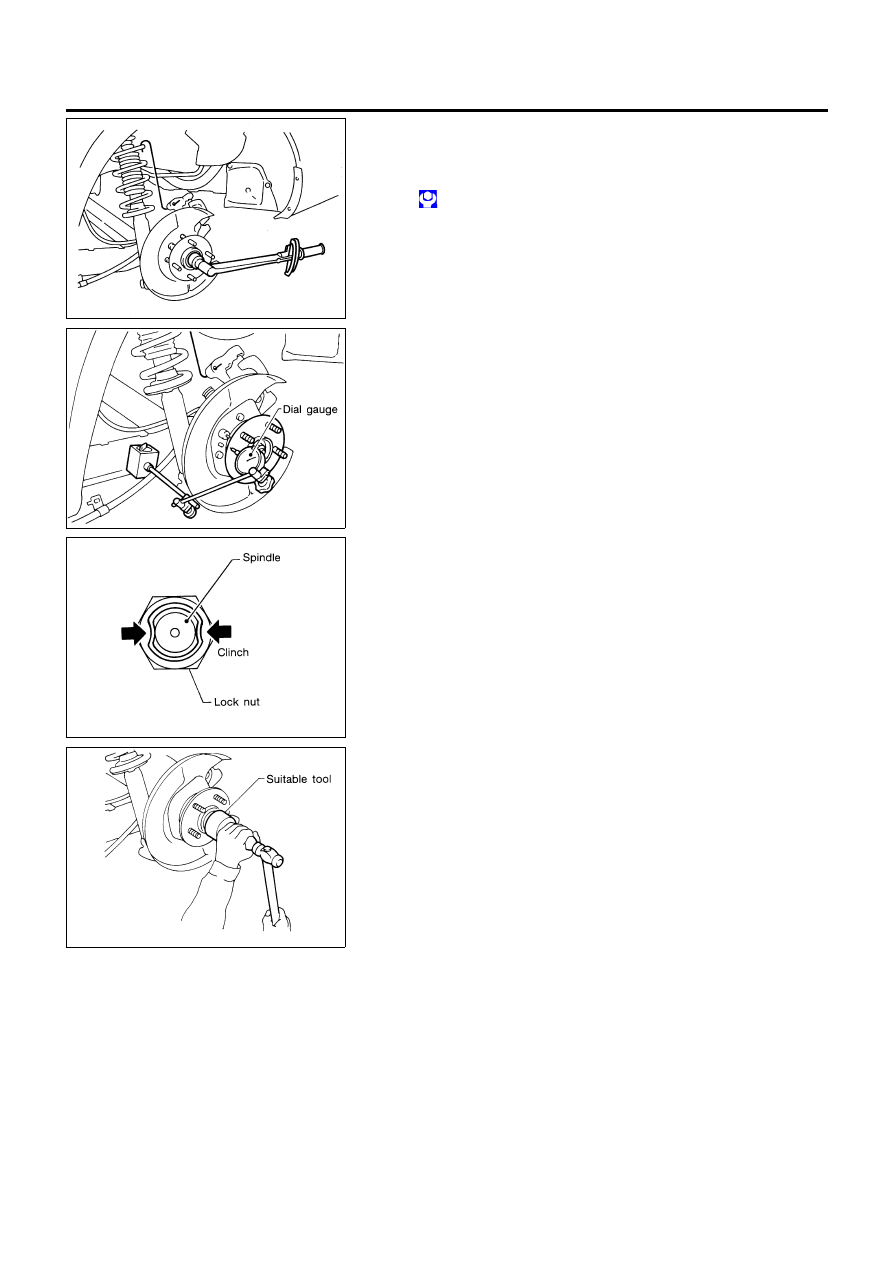 Dial gauge

Spindle

Clinch

Lock nut

Suitable tool