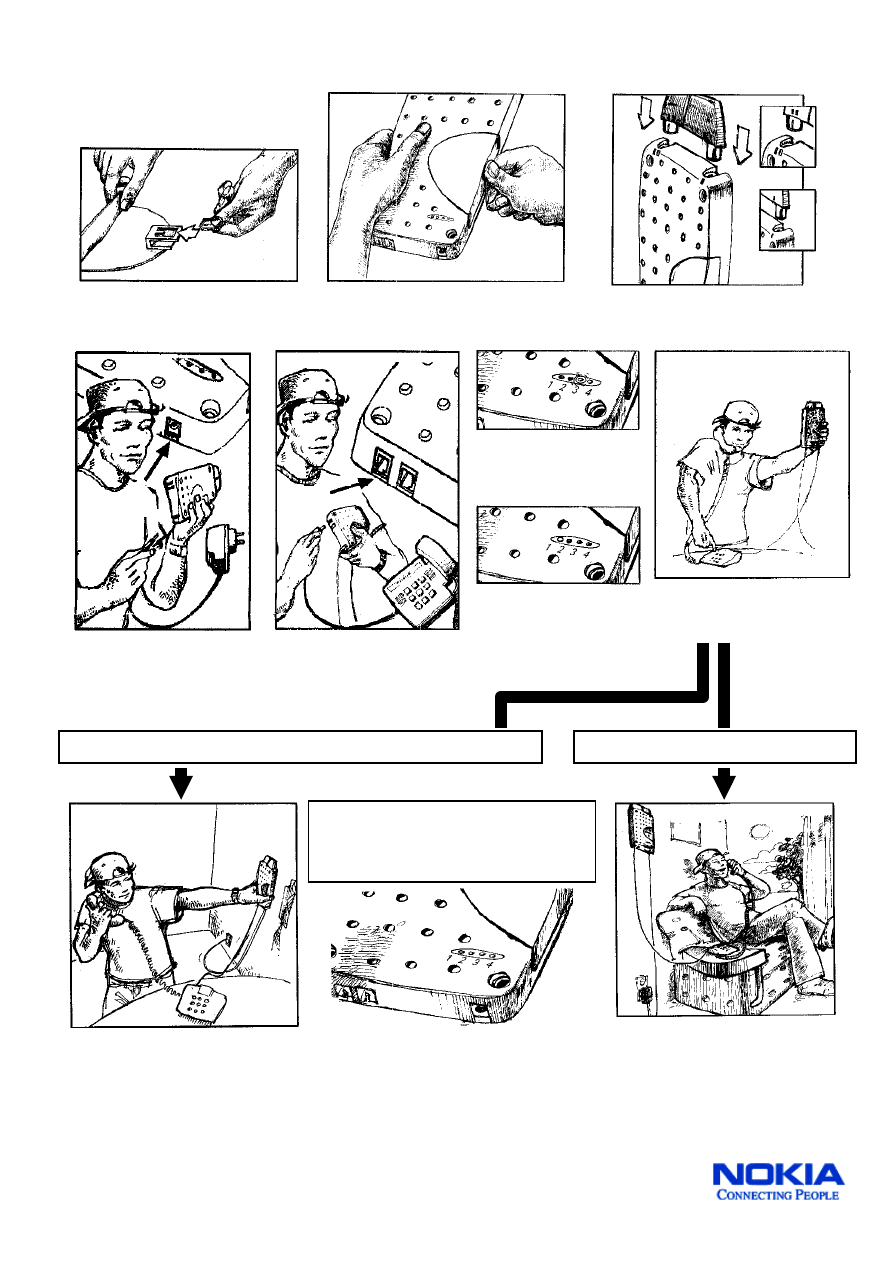 1 2 3 4

1 2 3 4

1 2 3 4

NOKIA
CONNECTING PEOPLE