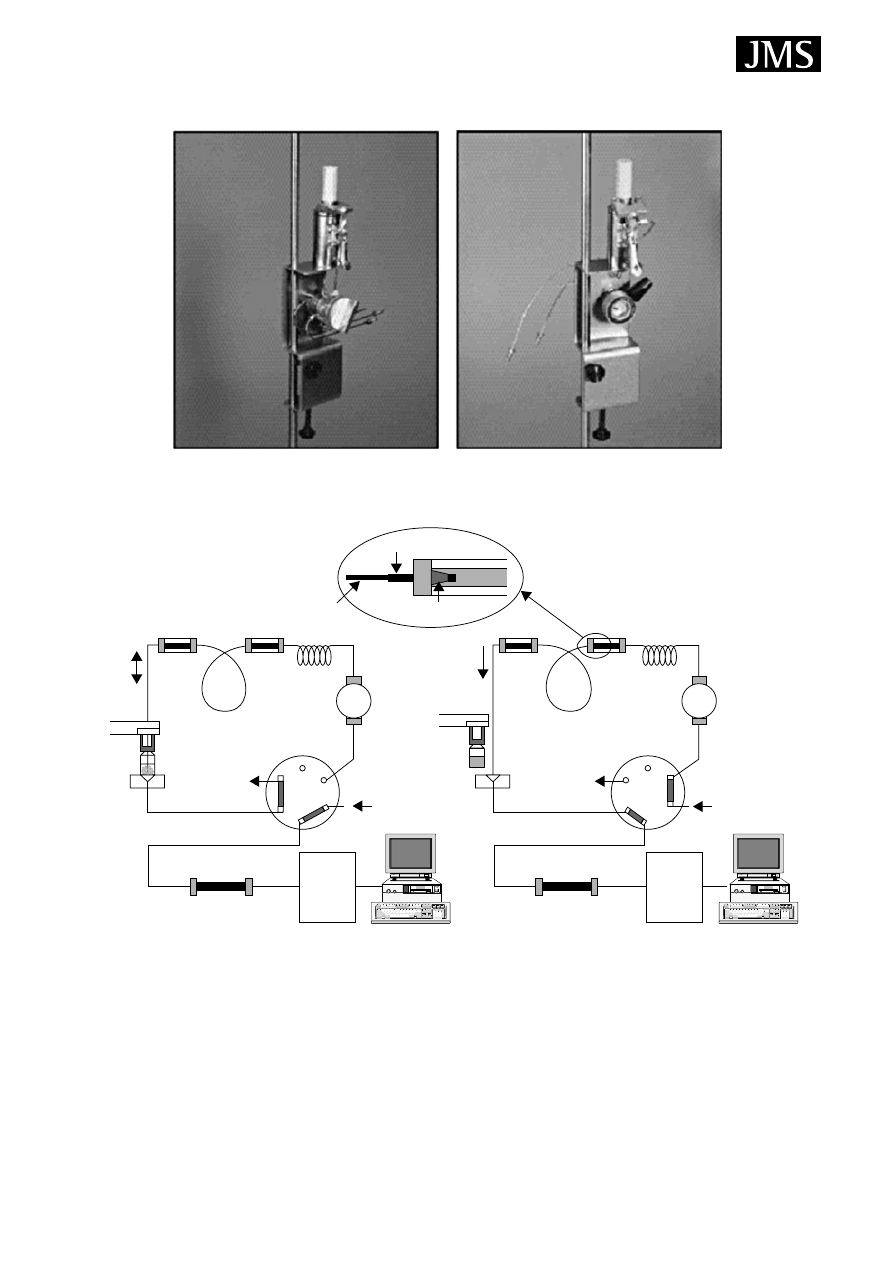 JMS