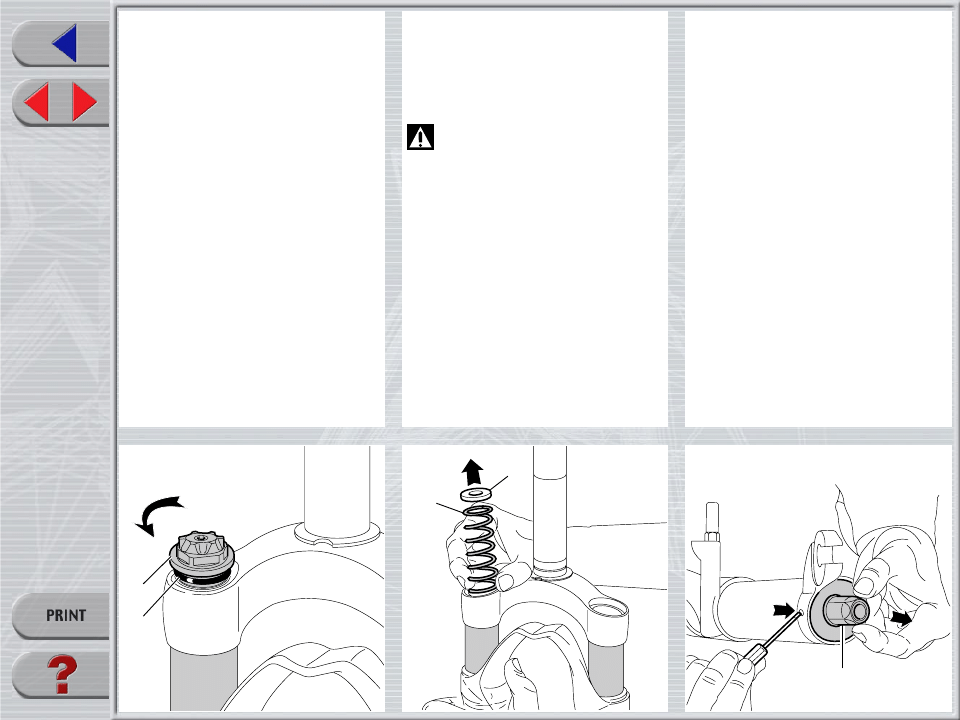 PRINT

?