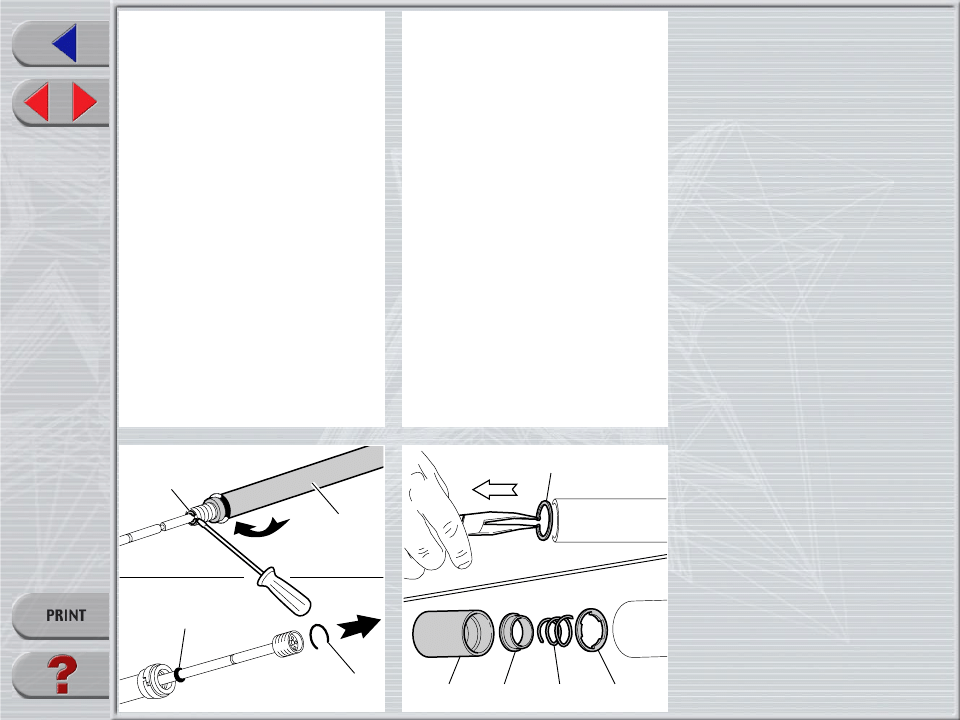 PRINT

?