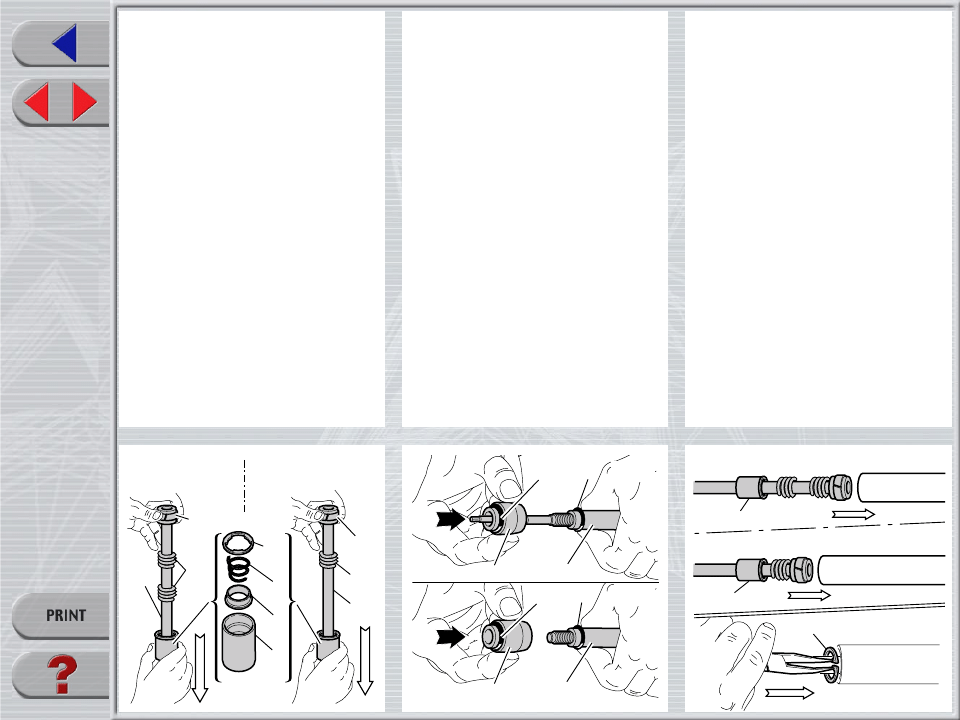 PRINT

?