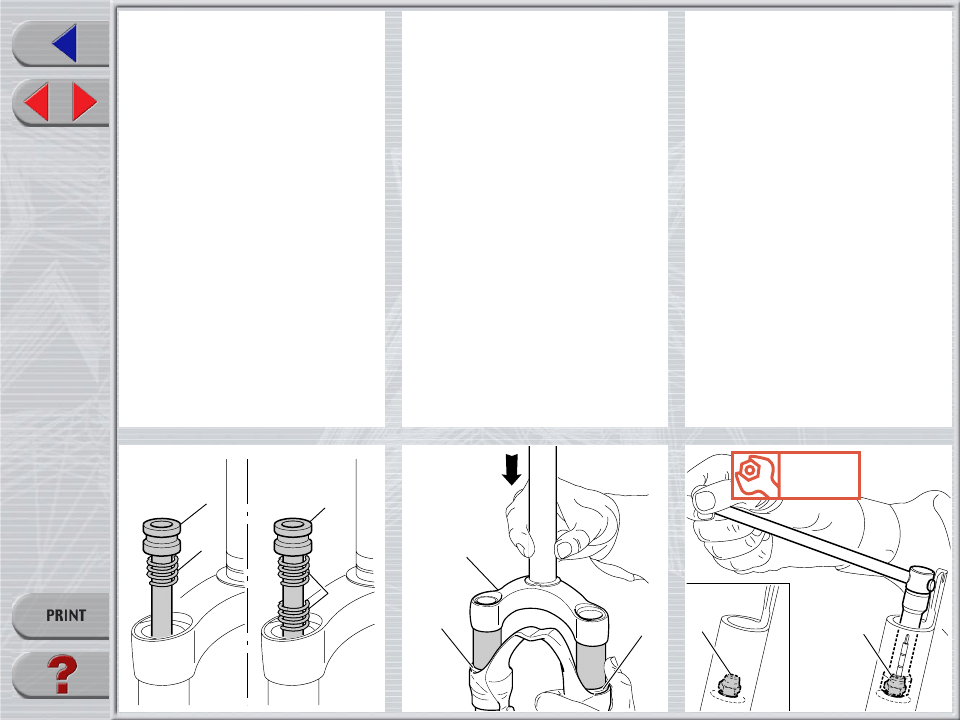 PRINT

?