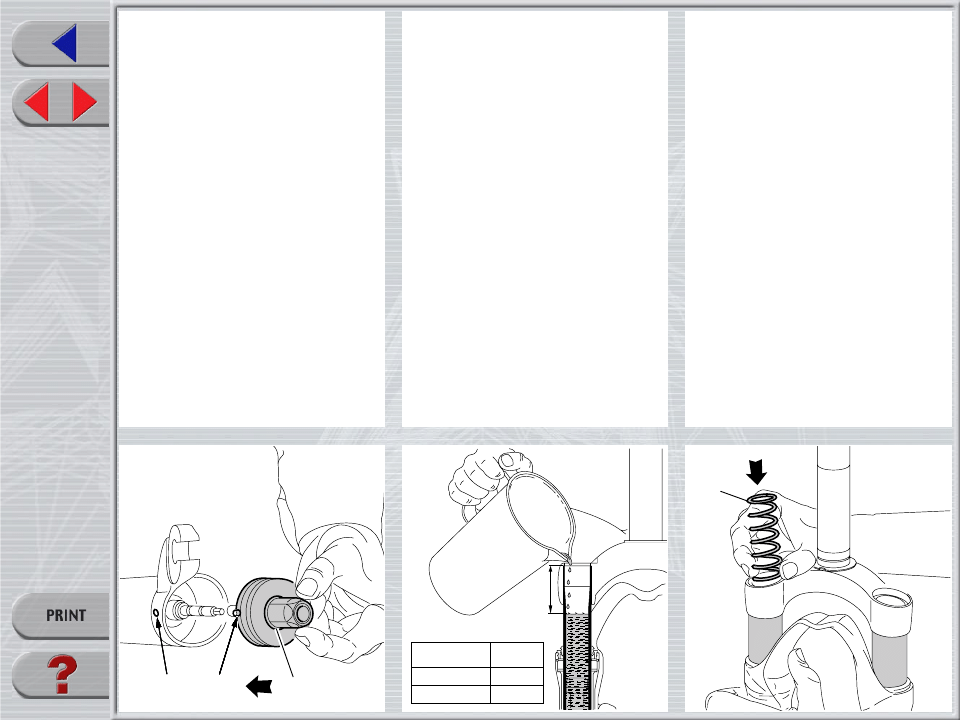 PRINT

?