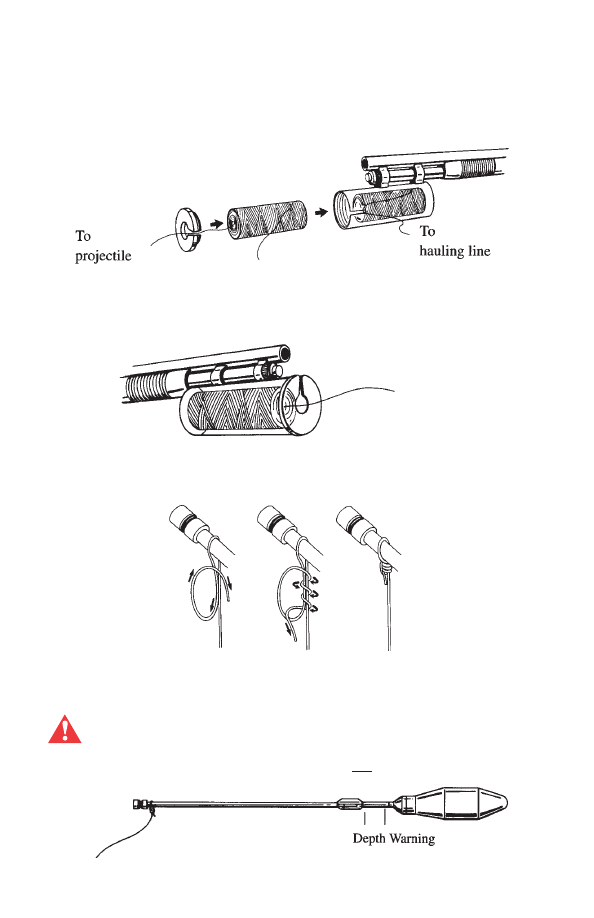 To projectile

To hauling line

Depth Warning