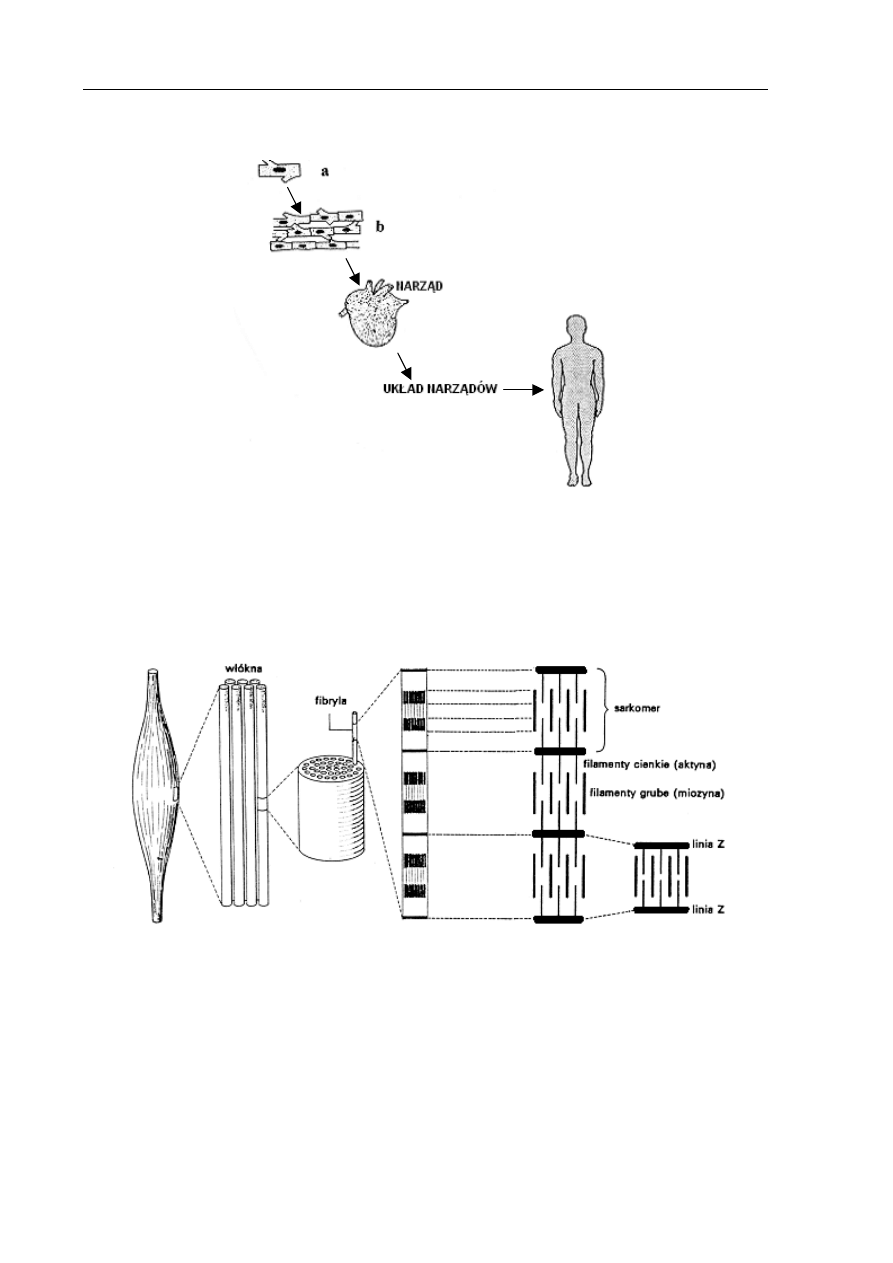 a

b

NARZĄD

UKŁAD NARZĄDÓW

włókna

fibryla

sarkomer

filamenty cienkie (aktyna)

filamenty grube (miozyna)

linia Z

linia Z