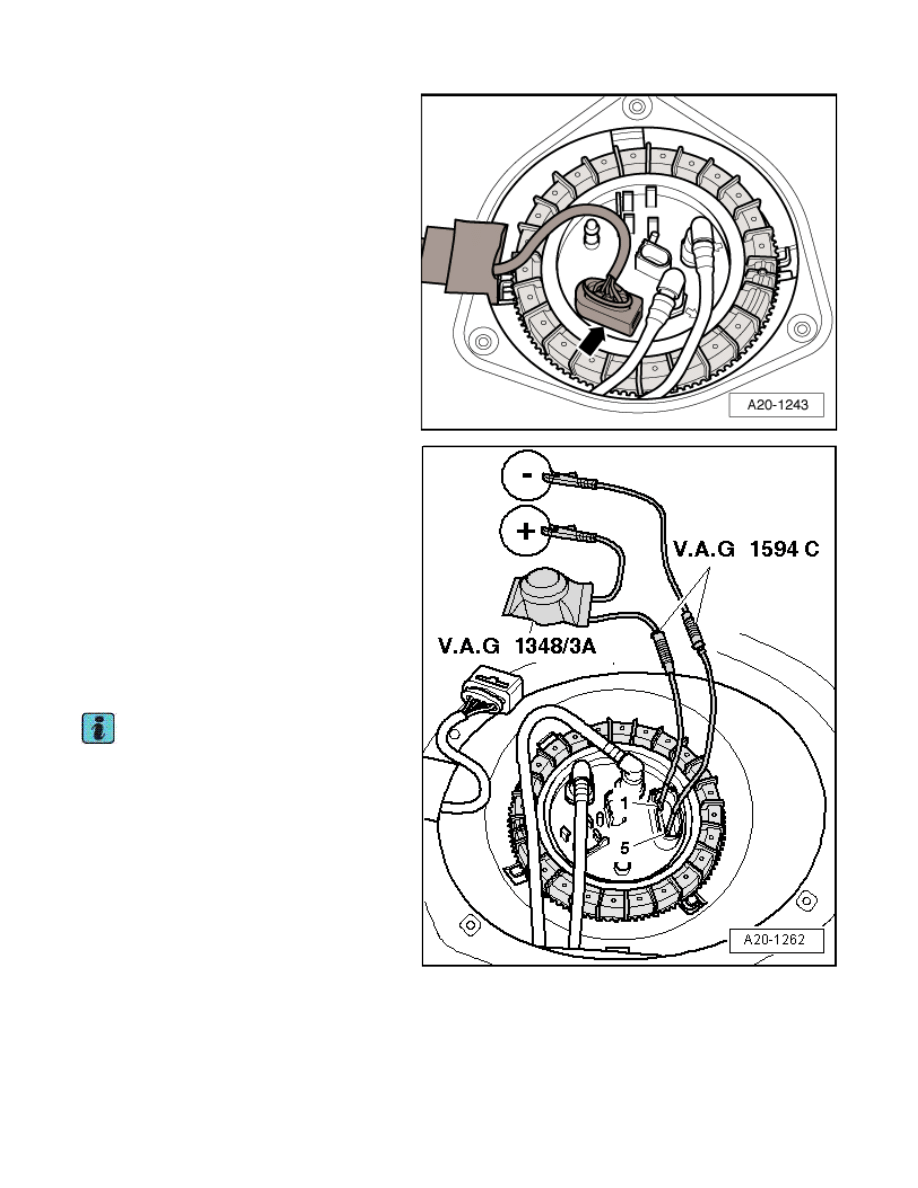 A20-1243

-

+

V.A.G 1594 C

V.A.G 1348/3A

1

5

A20-1262