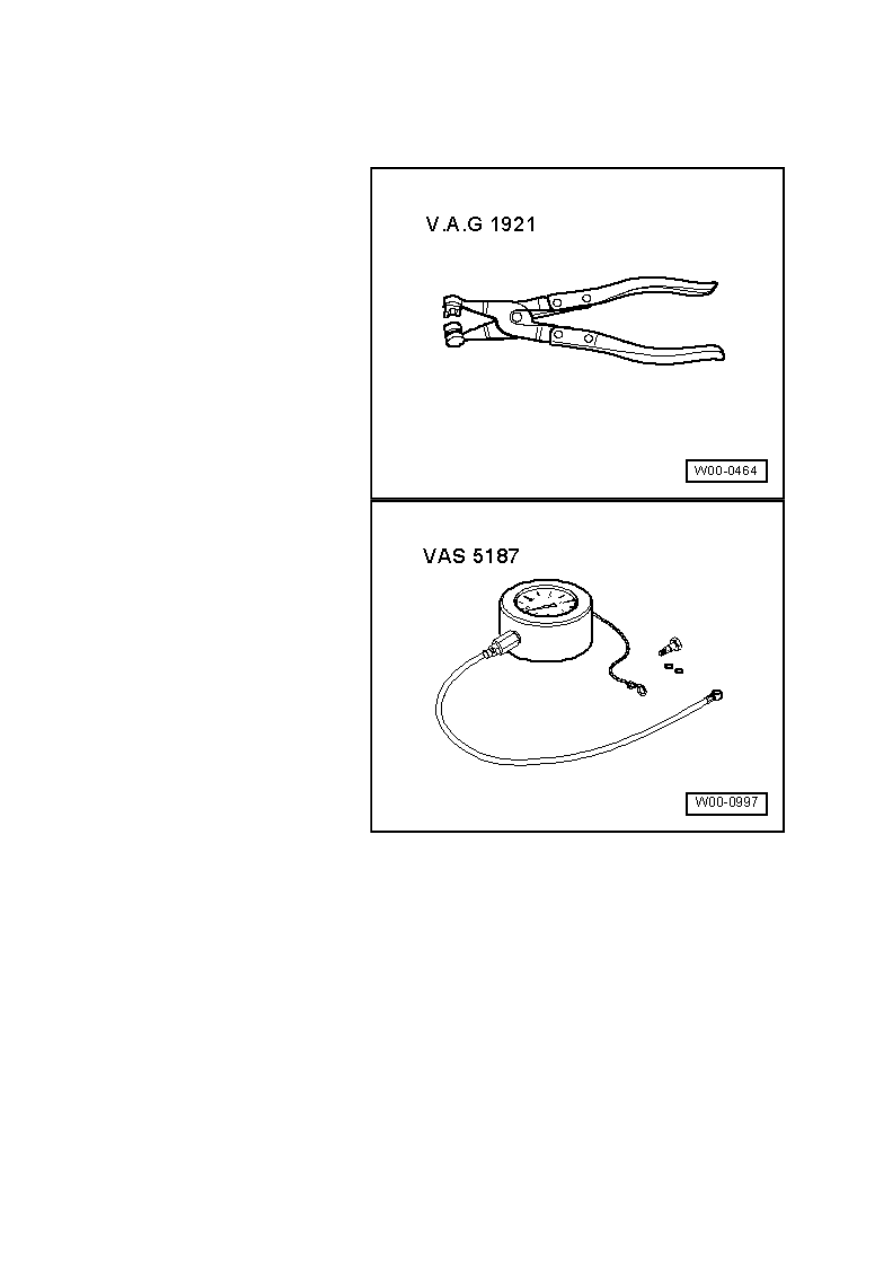 V.A.G 1921

W00-0464

VAS 5187

W00-0997