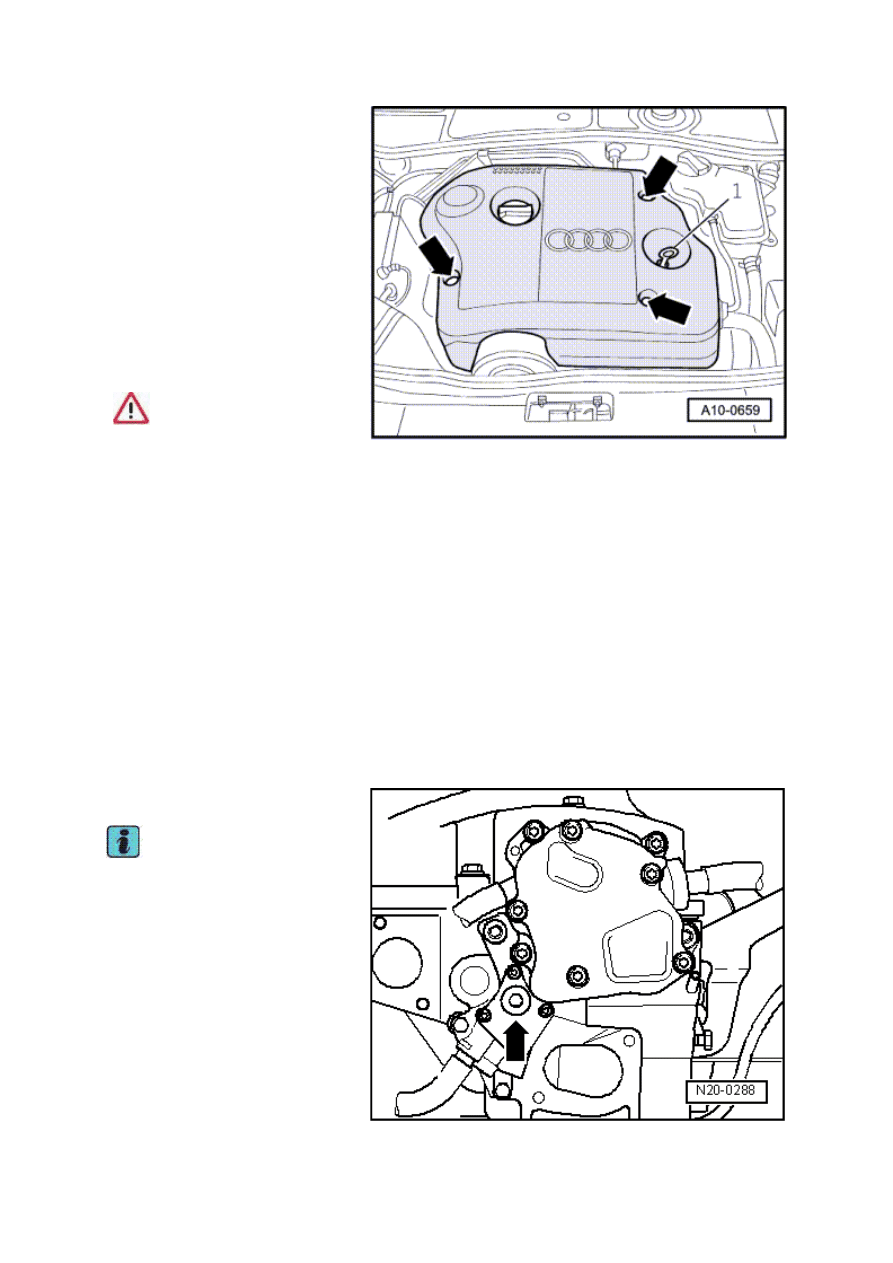 1

A10-0659

N20-0288