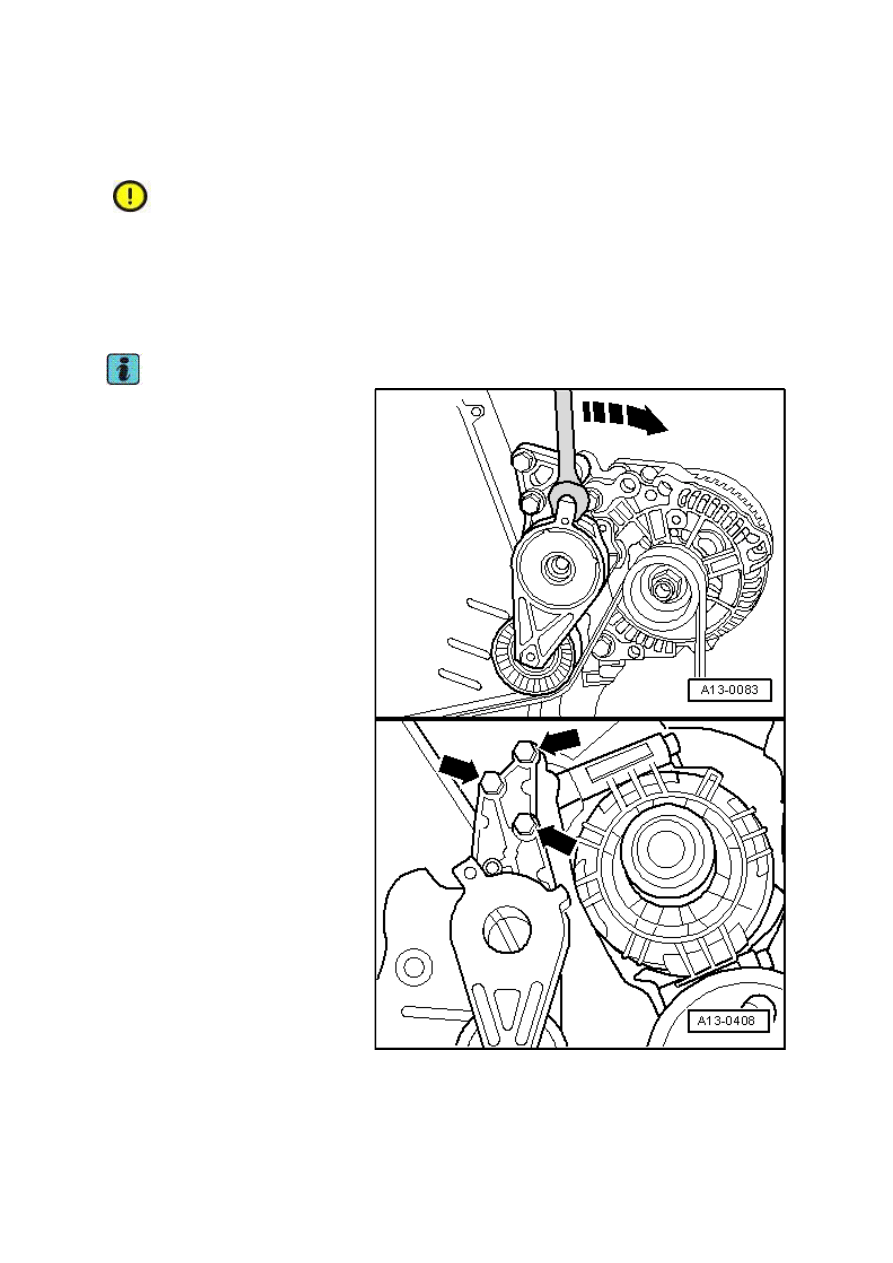 A13-0083

A13-0408