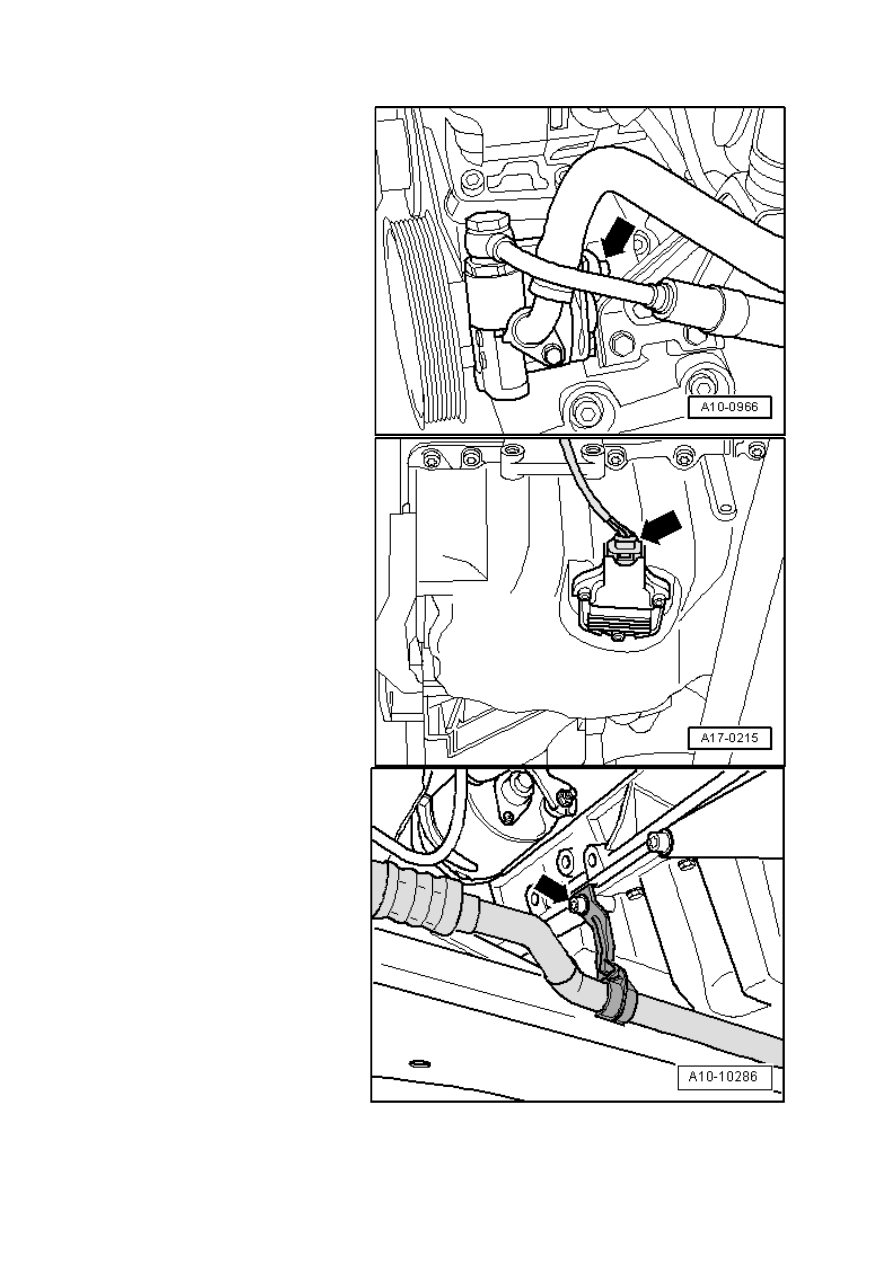 A10-0966

A17-0215

A10-10286