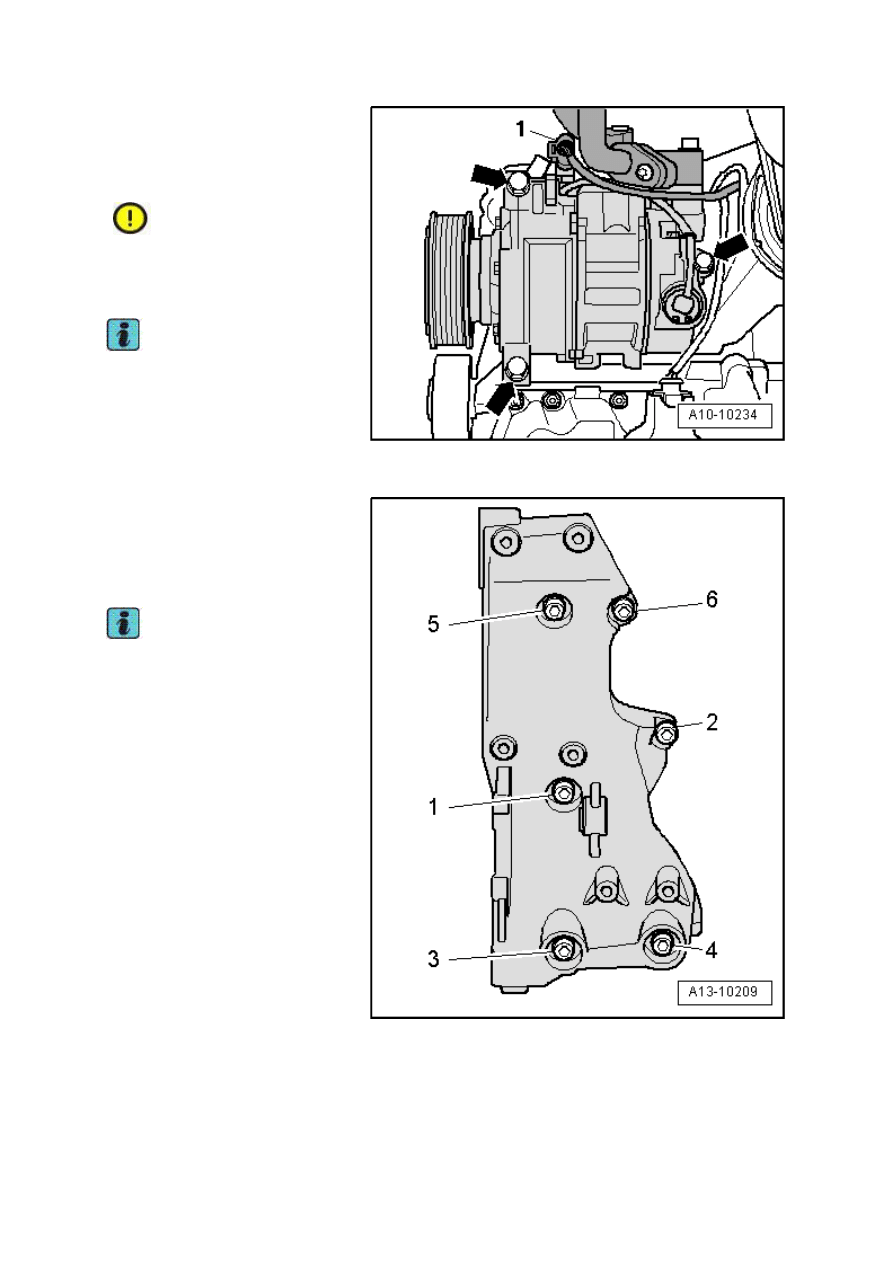 1

A10-10234

5
6
2
1
3
4

A13-10209