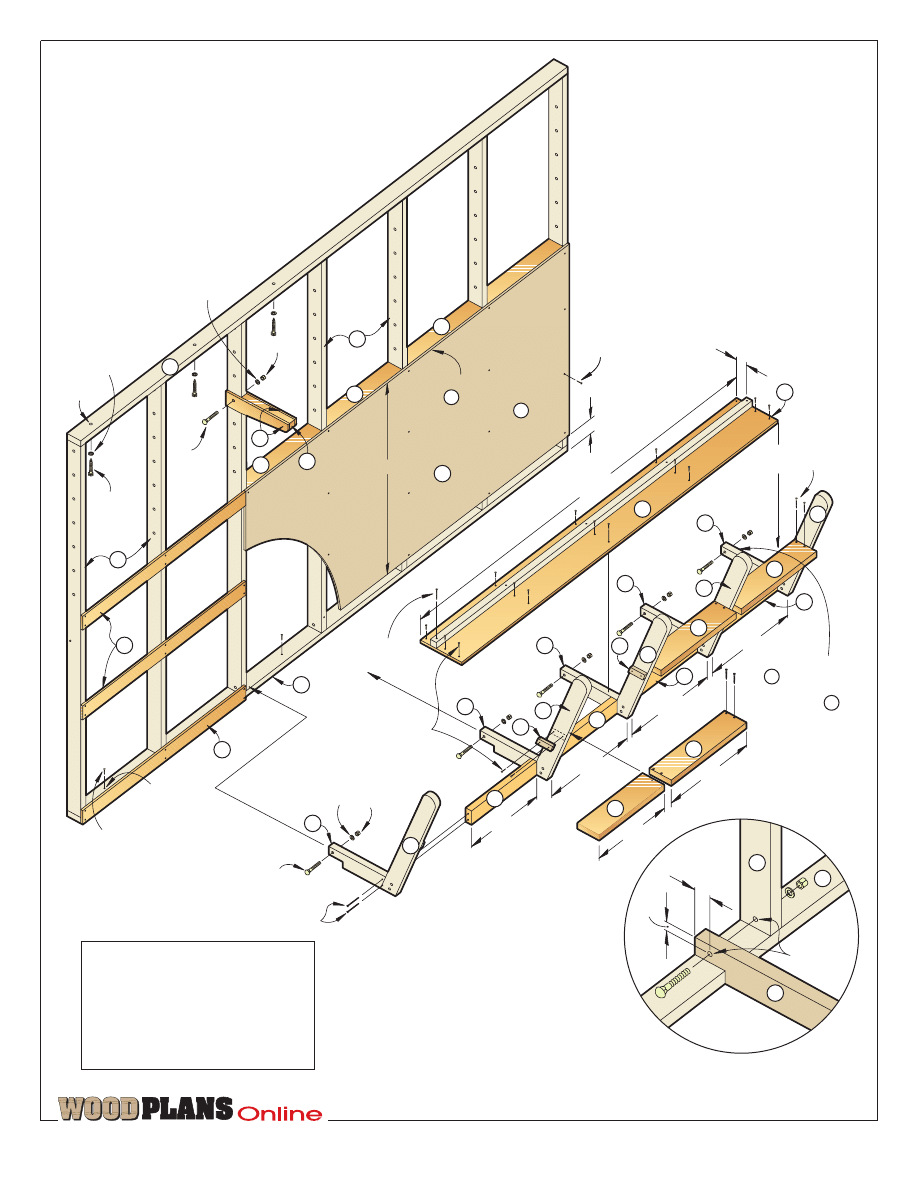 WOODPLANS Online