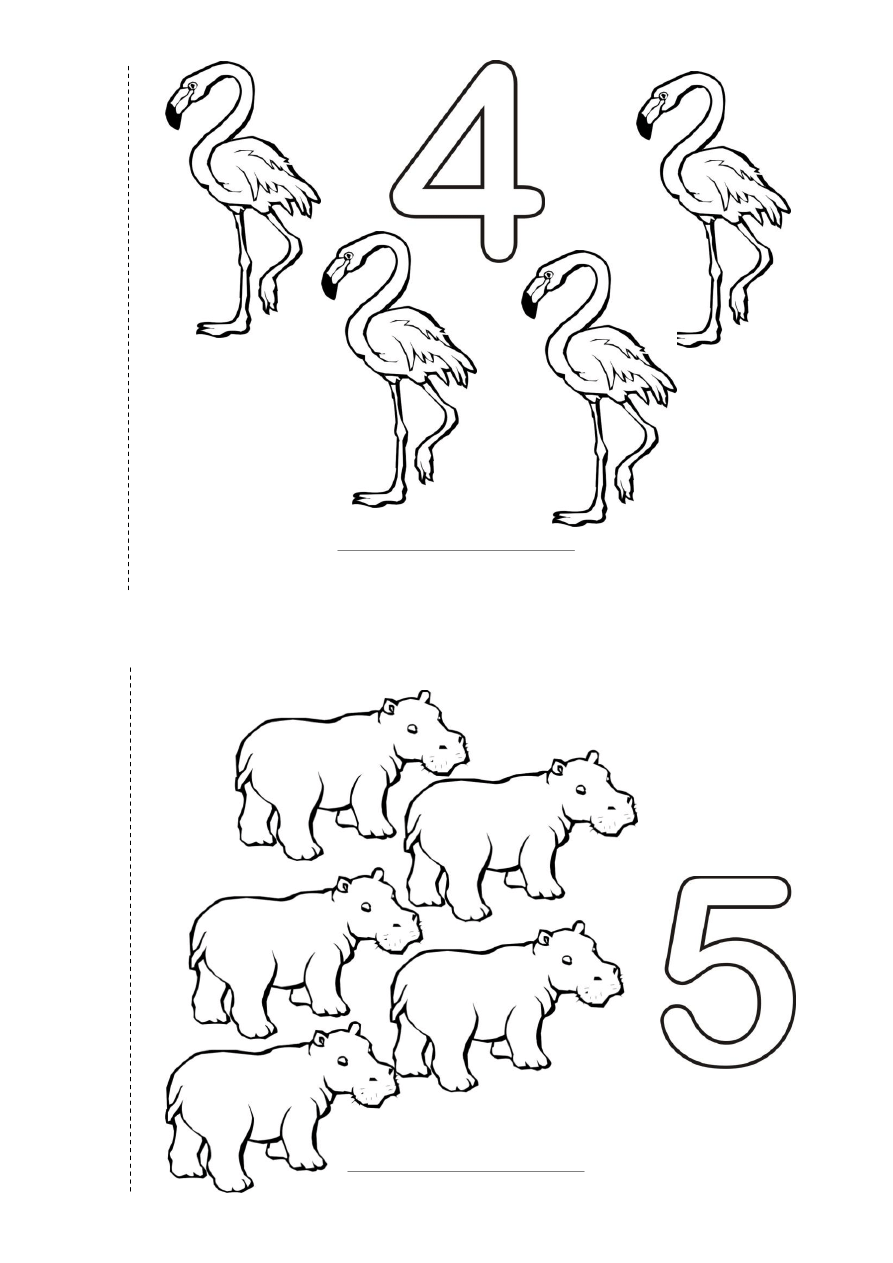 4

5