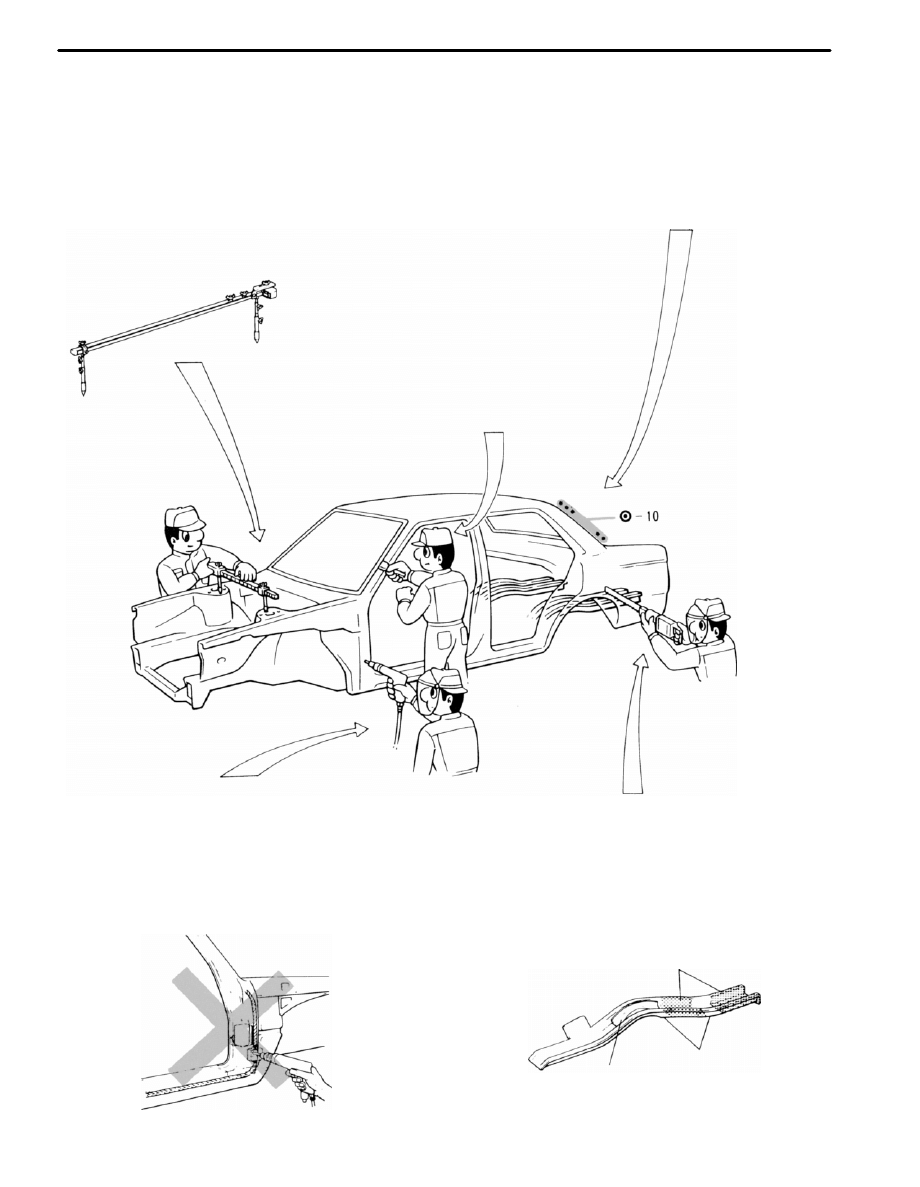 - 10