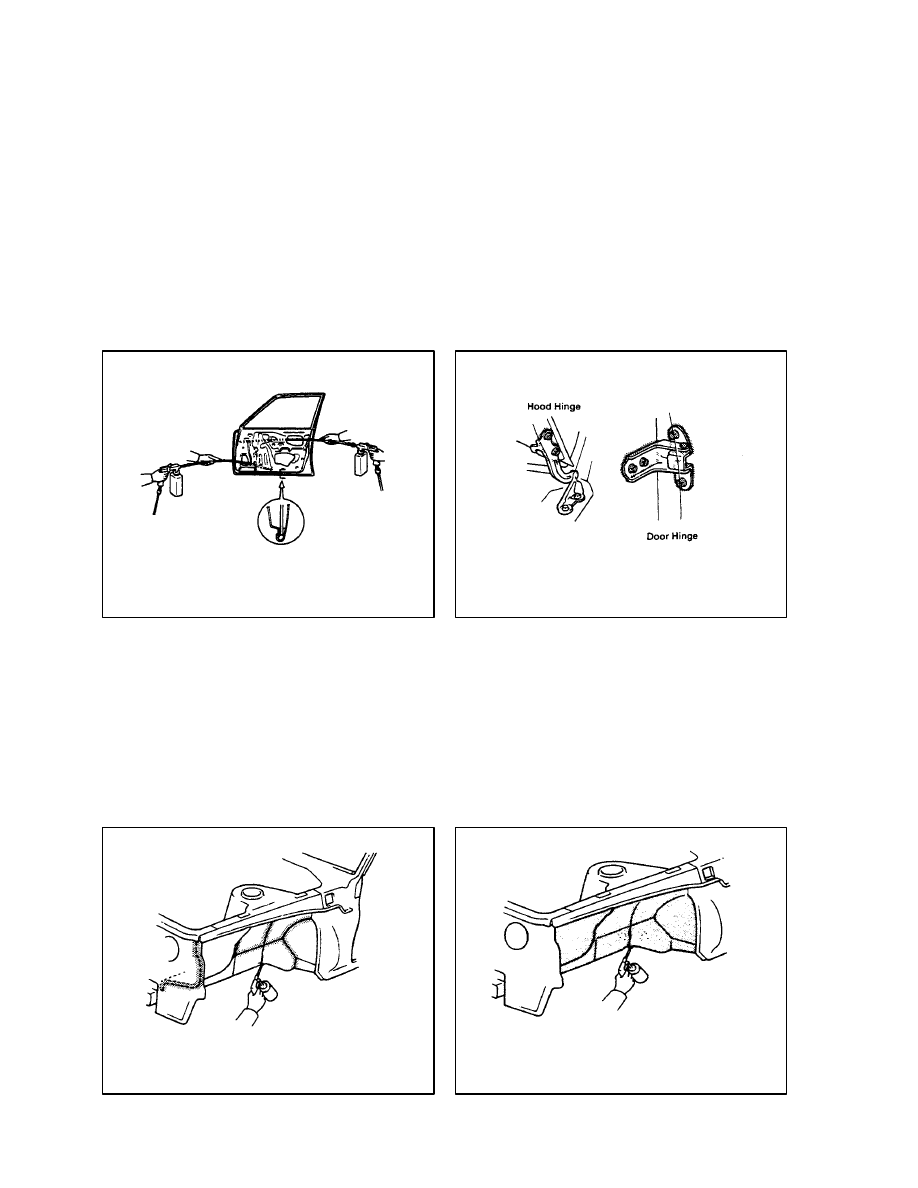 Hood Hinge

Door Hinge