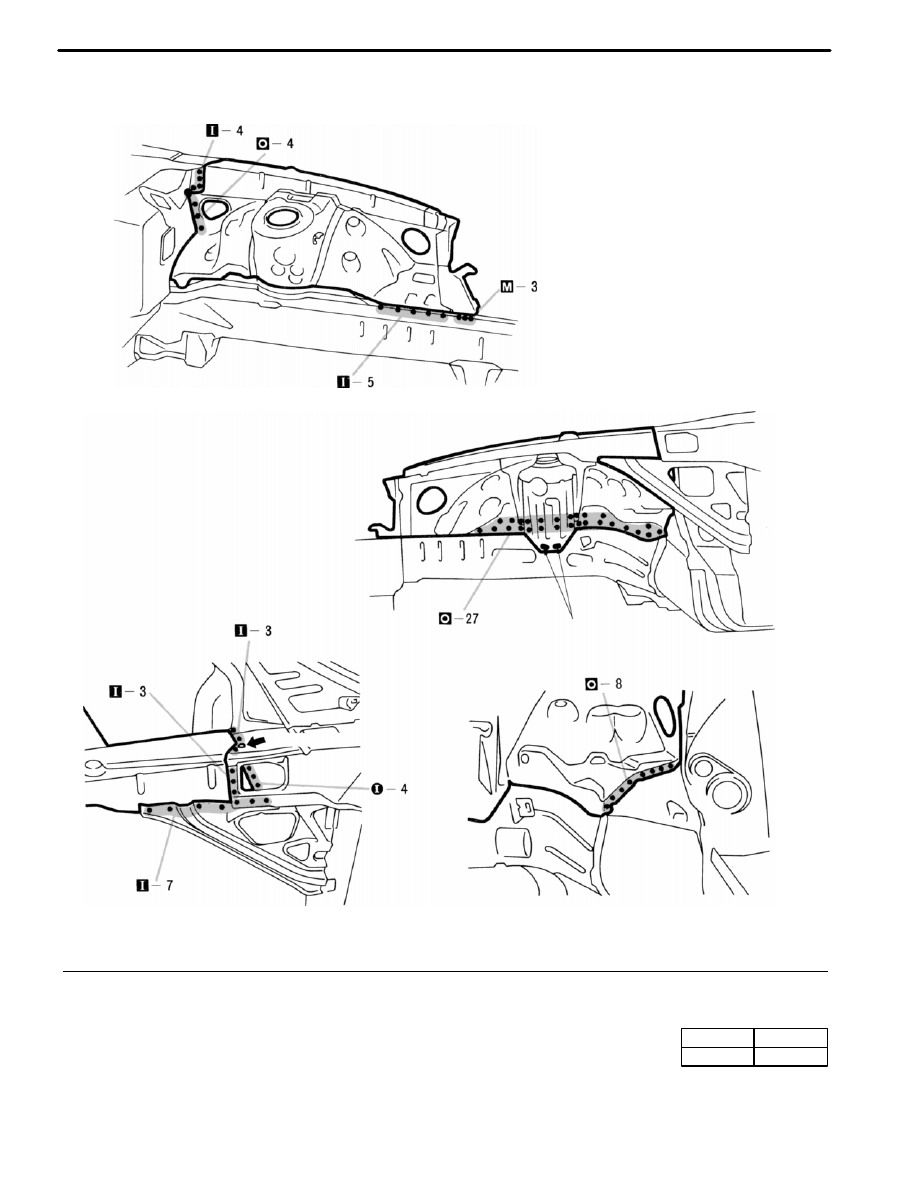 I – 4
O – 4
M – 3
I – 5
O – 27
I – 3
I – 3
I – 4
I – 7
O – 8