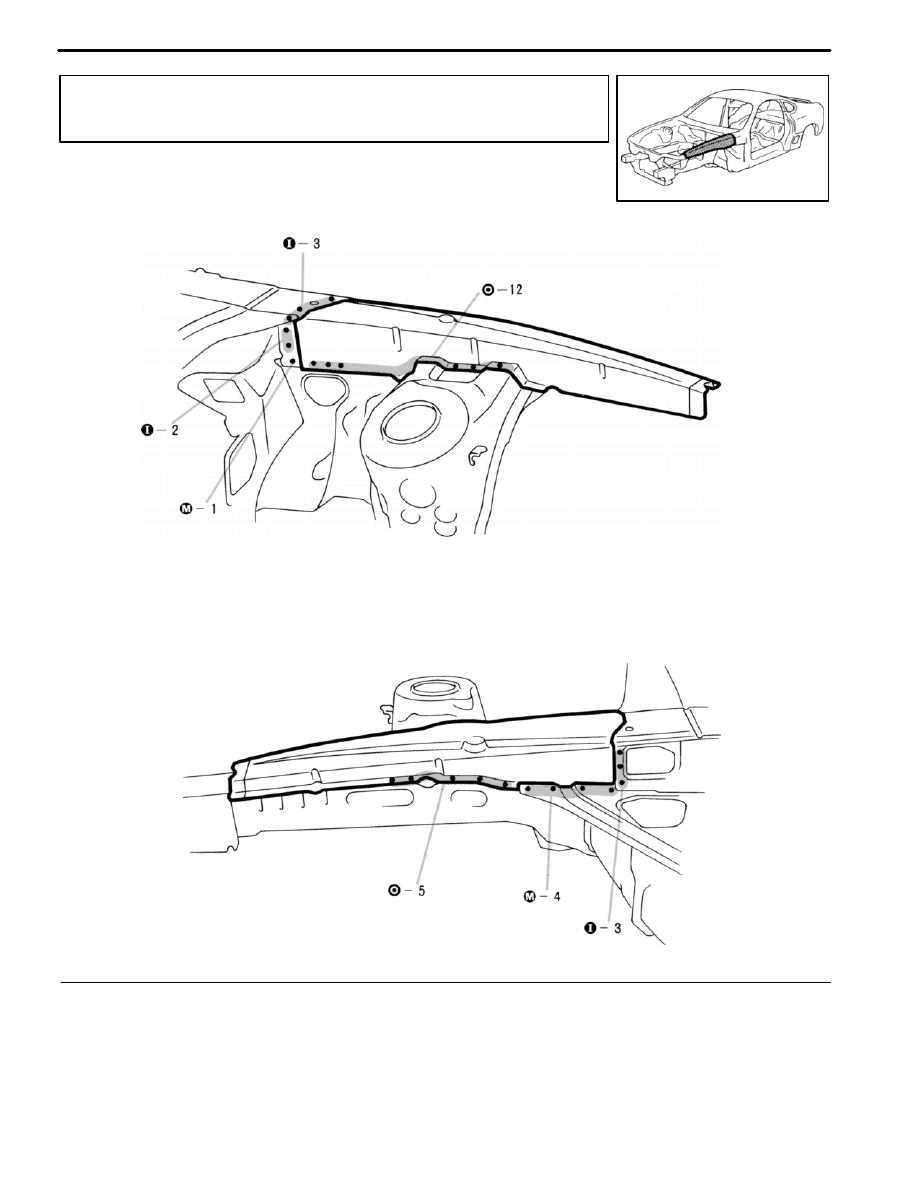 Ⓘ – 3

⊙ – 12

Ⓘ – 2

Ⓜ – 1

⊙ – 5

Ⓜ – 4

Ⓘ – 3