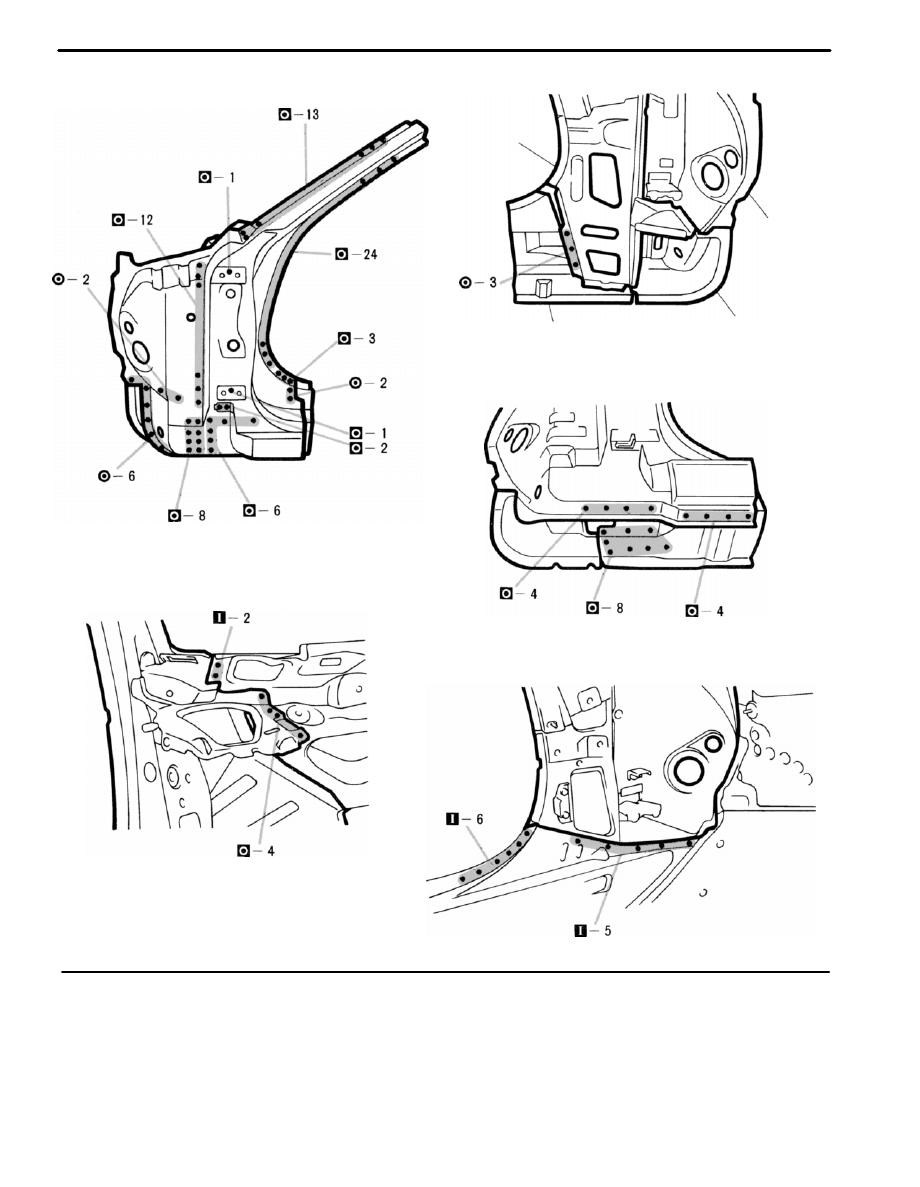 – 13
– 1
– 12
– 24
– 2
– 3
– 2
– 1
– 2
– 6
– 8
– 6
– 3
– 4
– 8
– 4
– 2
– 4
– 6
– 5