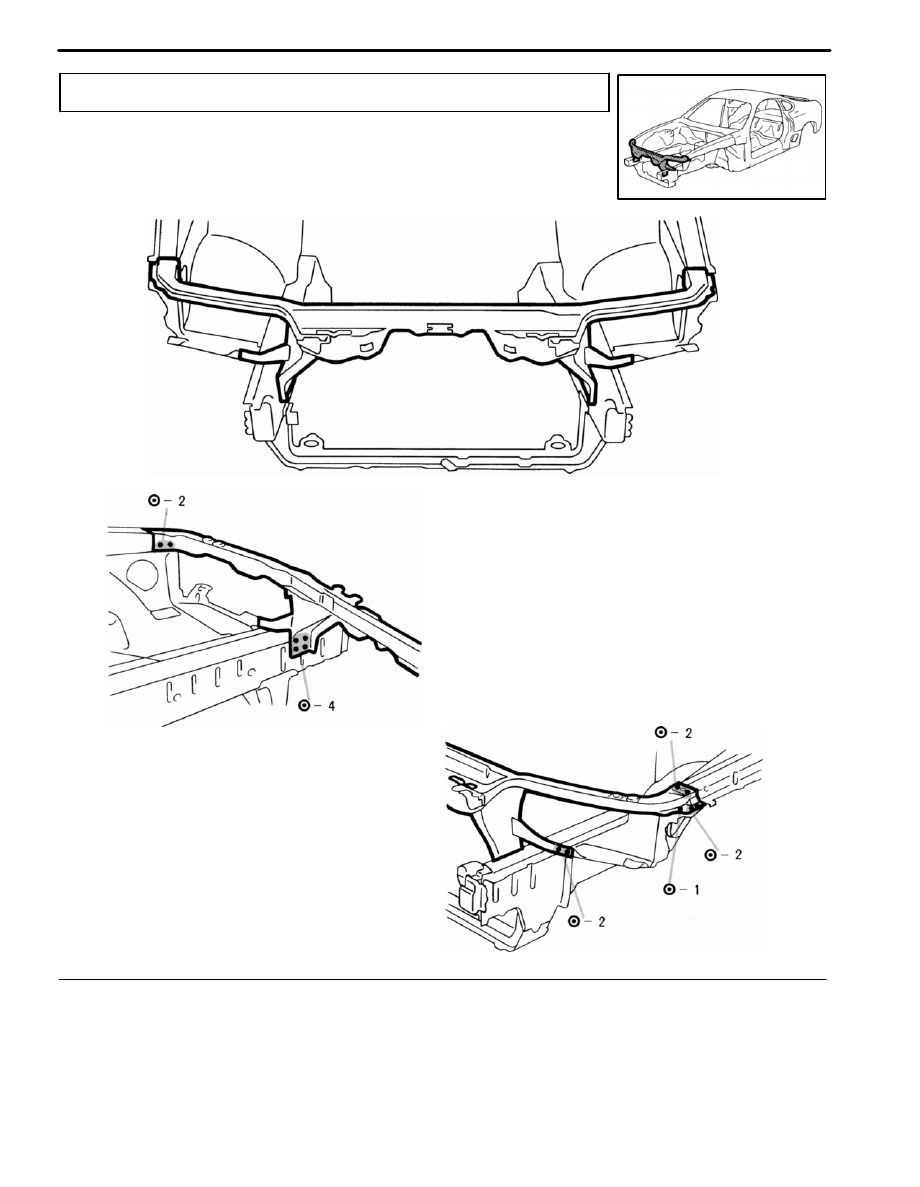 ⊙ – 2

⊙ – 4

⊙ – 2

⊙ – 2

⊙ – 1

⊙ – 2