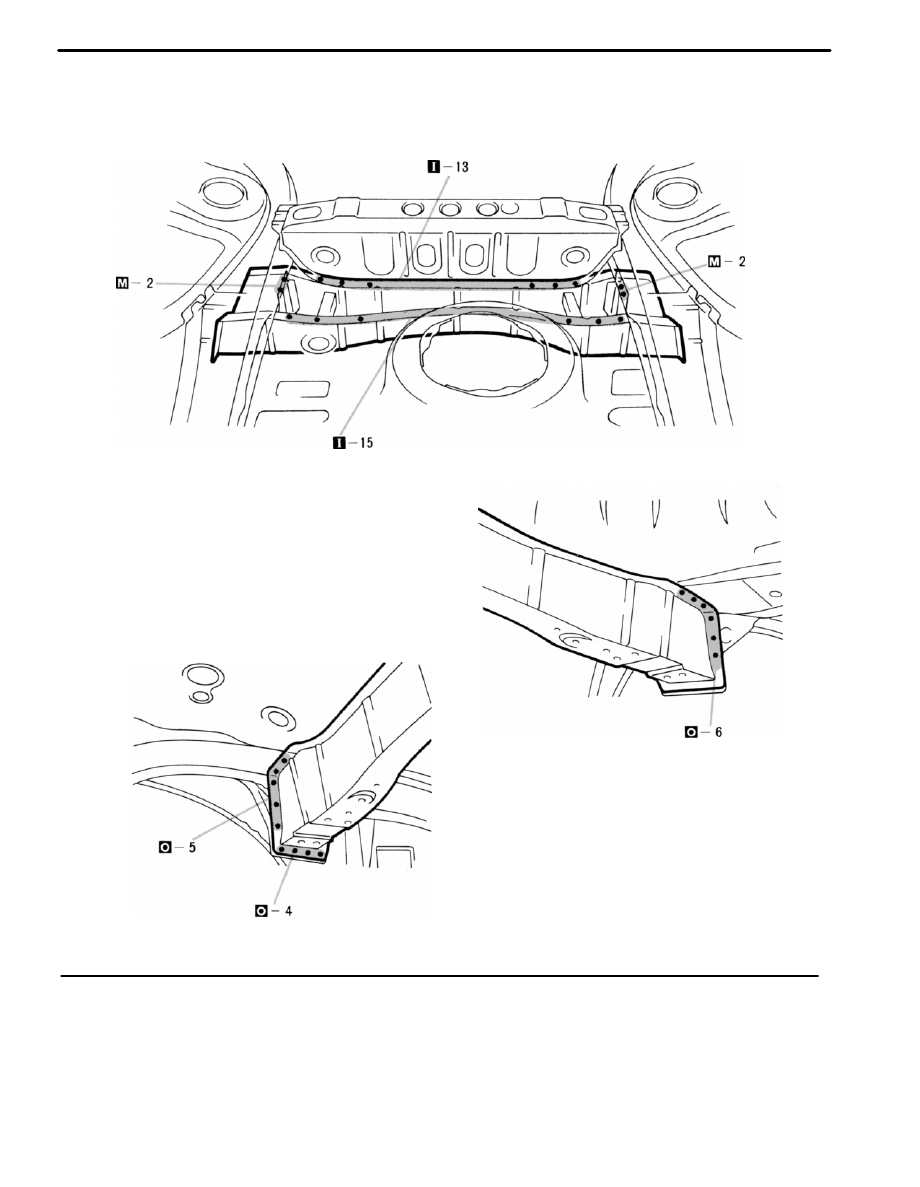 I – 13

M – 2

M – 2

I – 15

O – 6

O – 5

O – 4