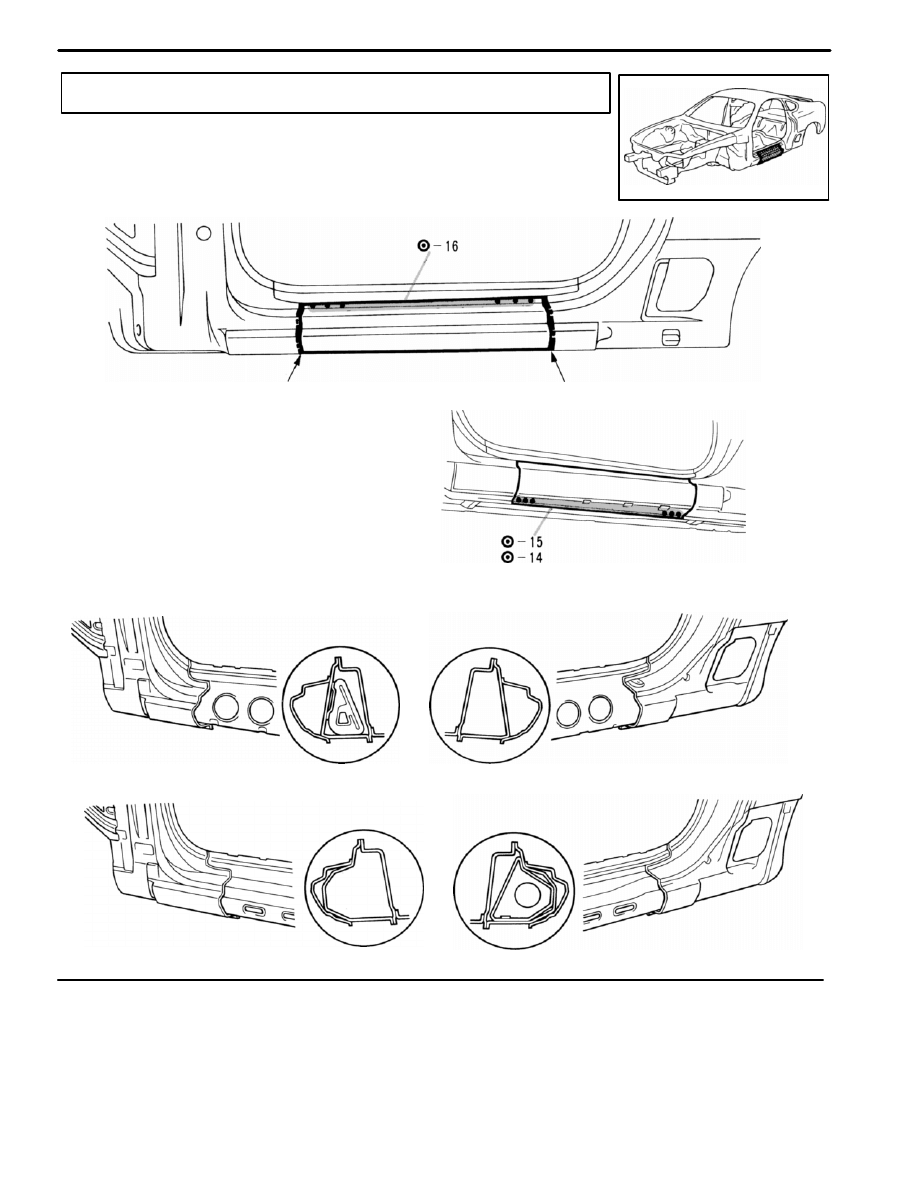 ⊙ – 16

⊙ – 15
⊙ – 14