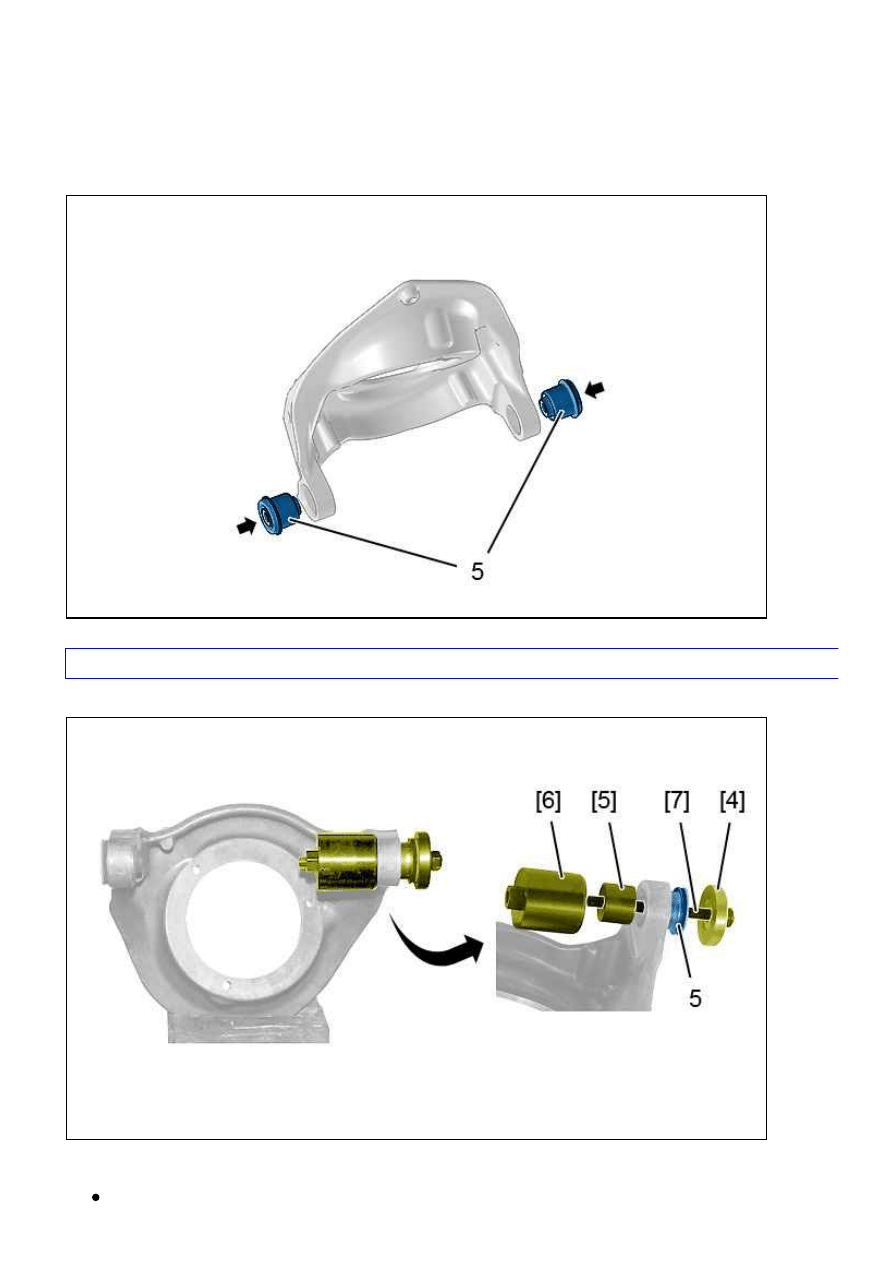 5

[6] [5] [7] [4]

5