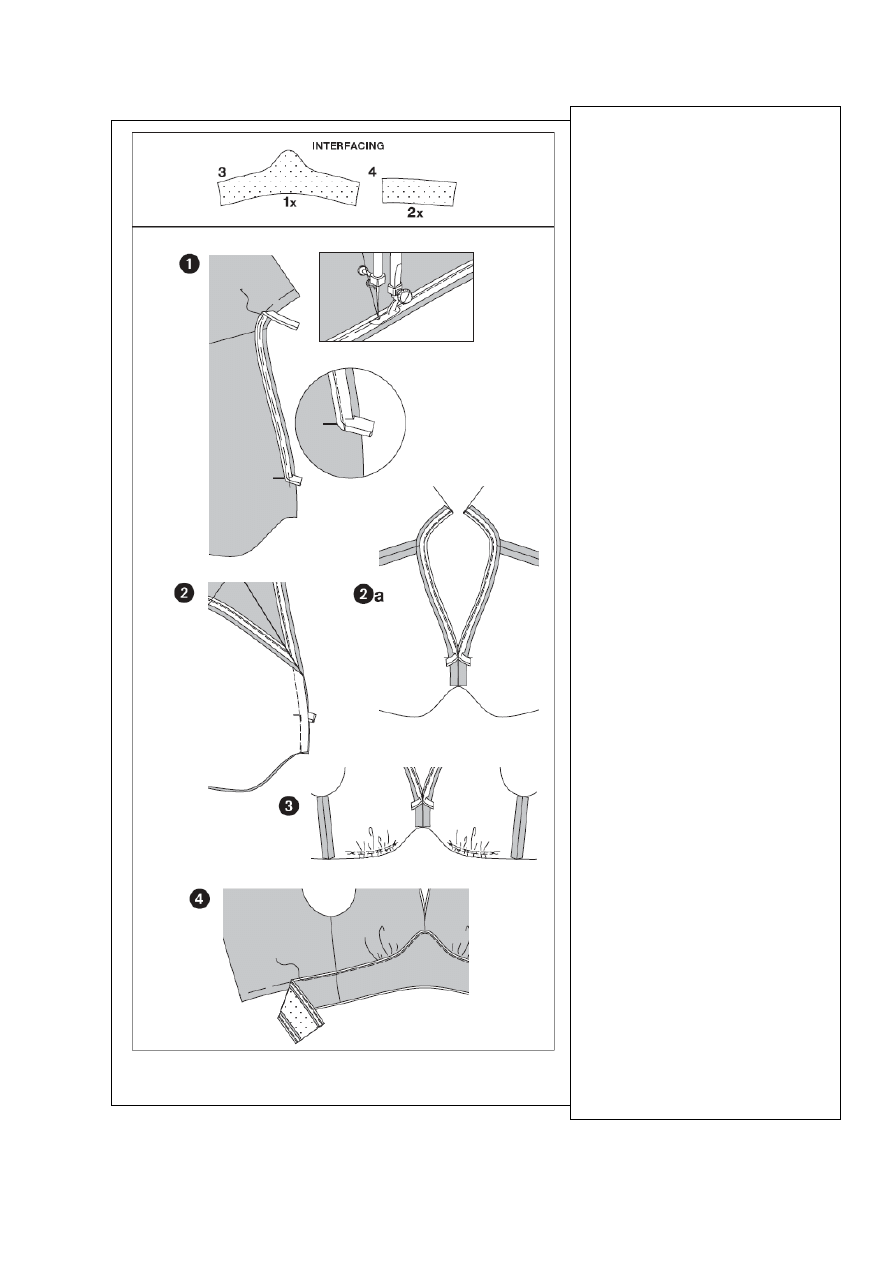 INTERFACING

3

1x

4

2x

1

2

2a

3

4