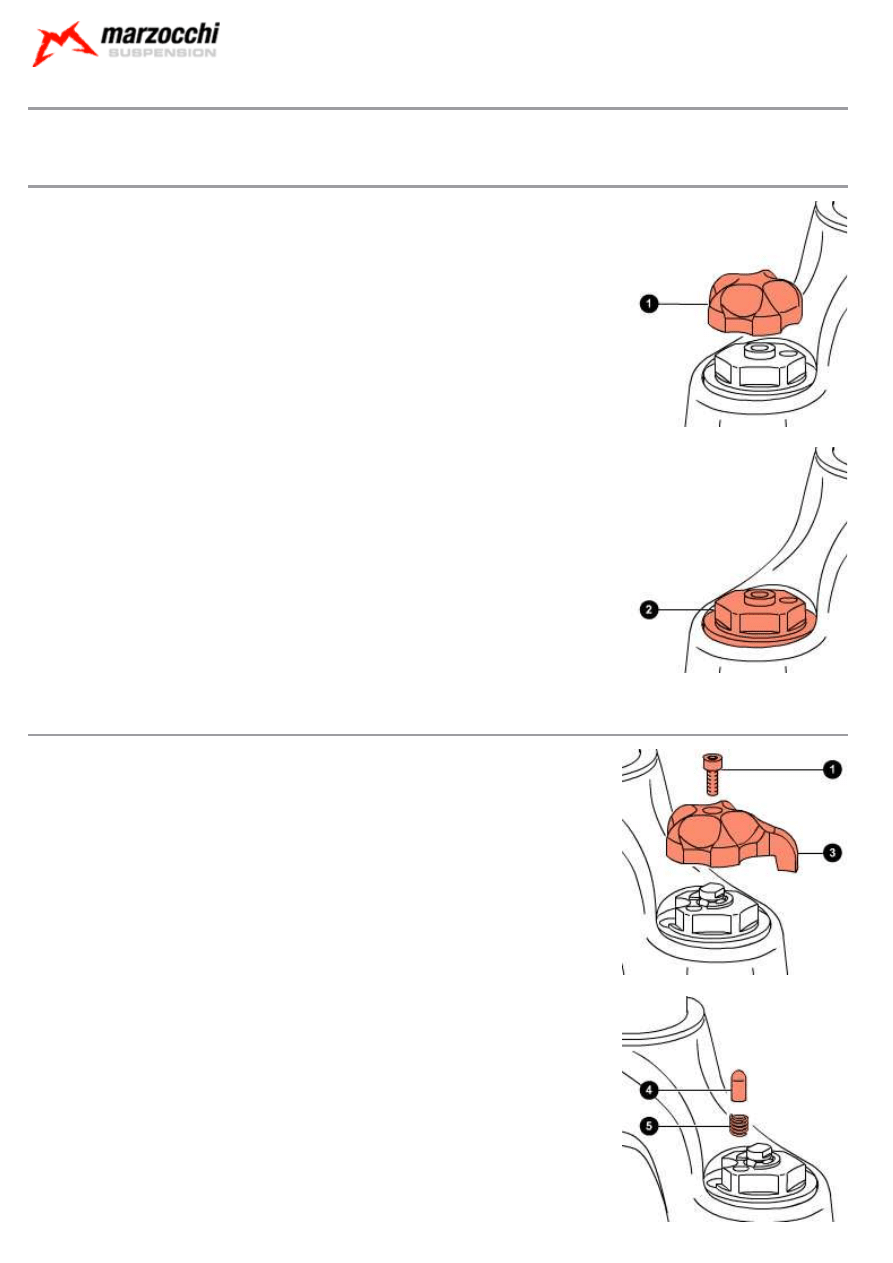 marzocchi
SUSPENSION

1

2

1

3

4

5