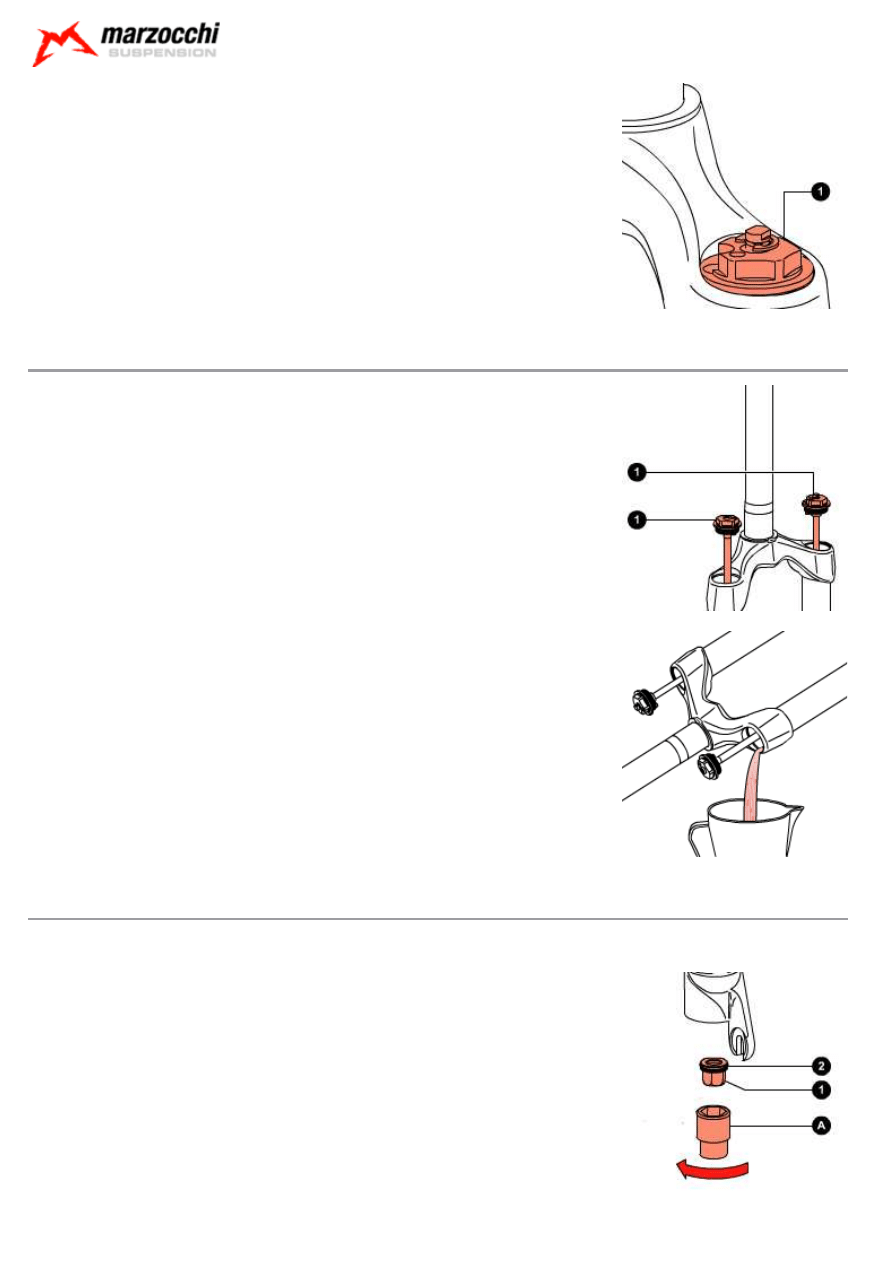 marzocchi
SUSPENSION

1

1

1

2

1

A