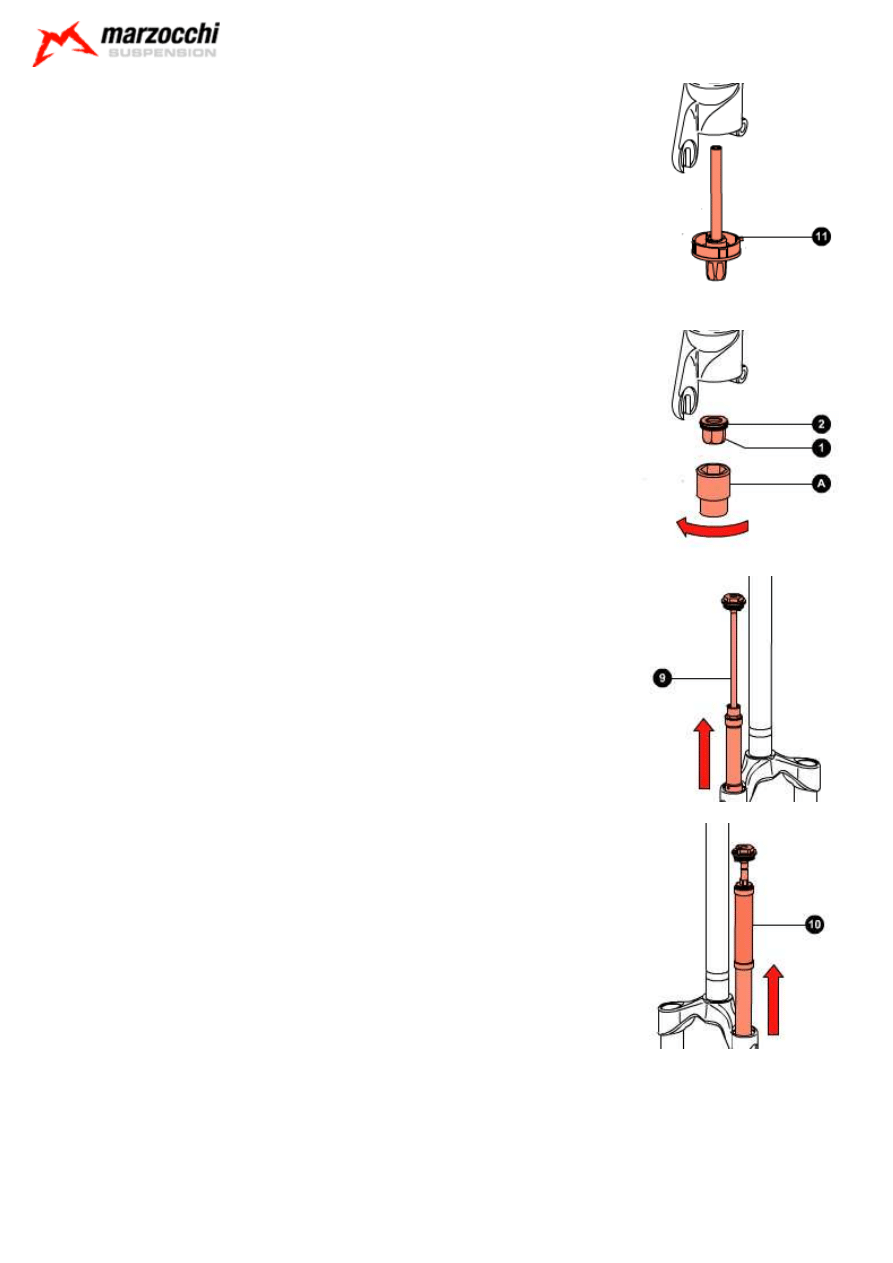 marzocchi
SUSPENSION

11

2
1
A

9

10