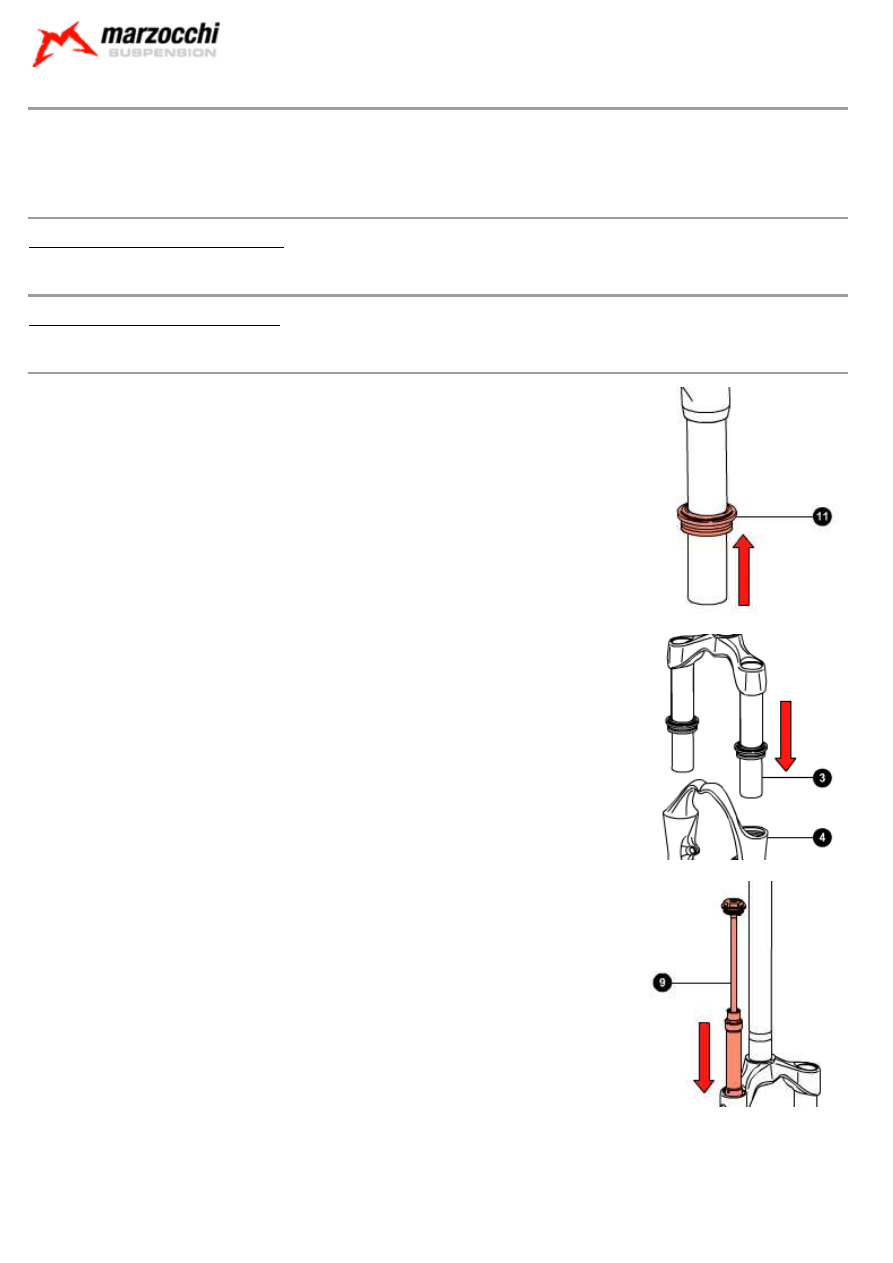 marzocchi
SUSPENSION

11

3

4

9