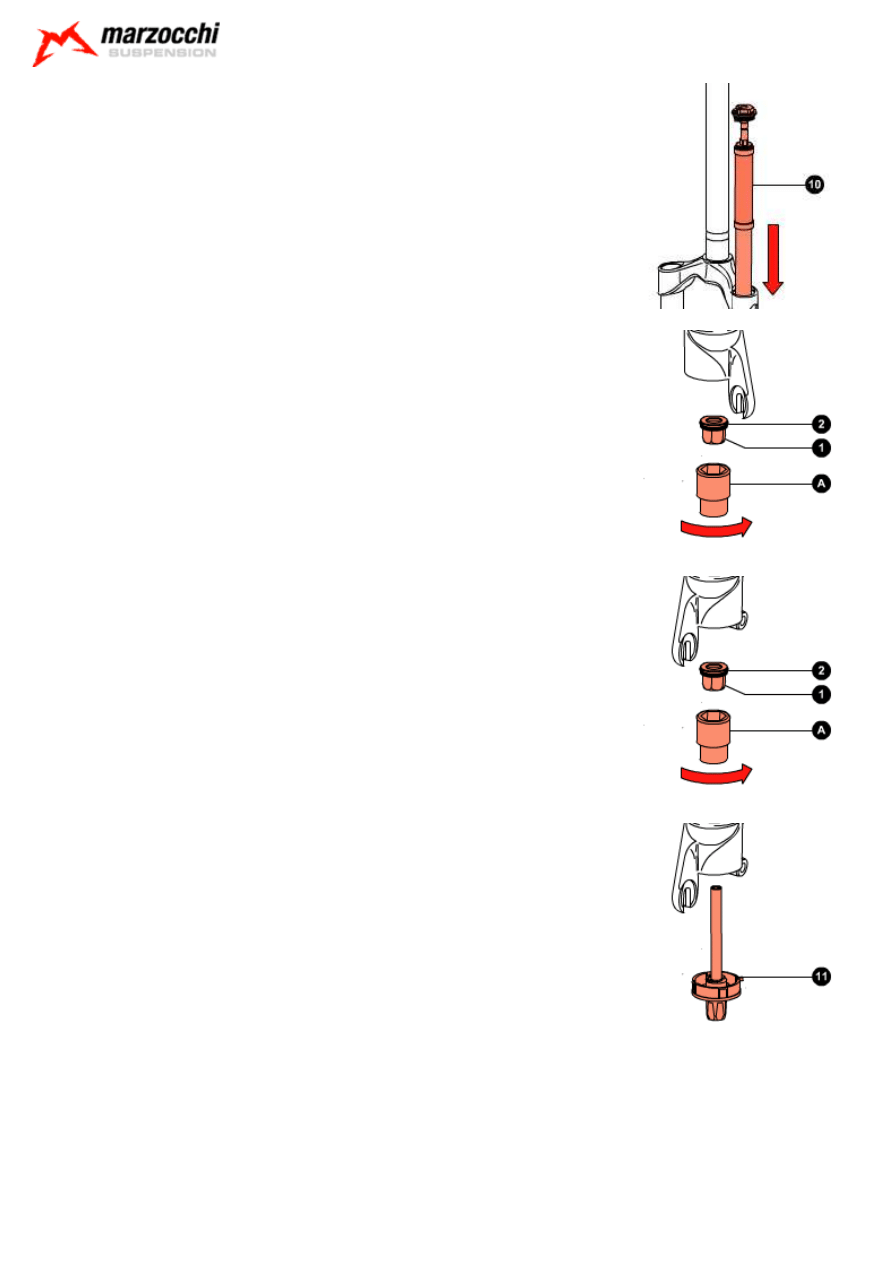 marzocchi
SUSPENSION

10

2
1
A

2
1
A

11