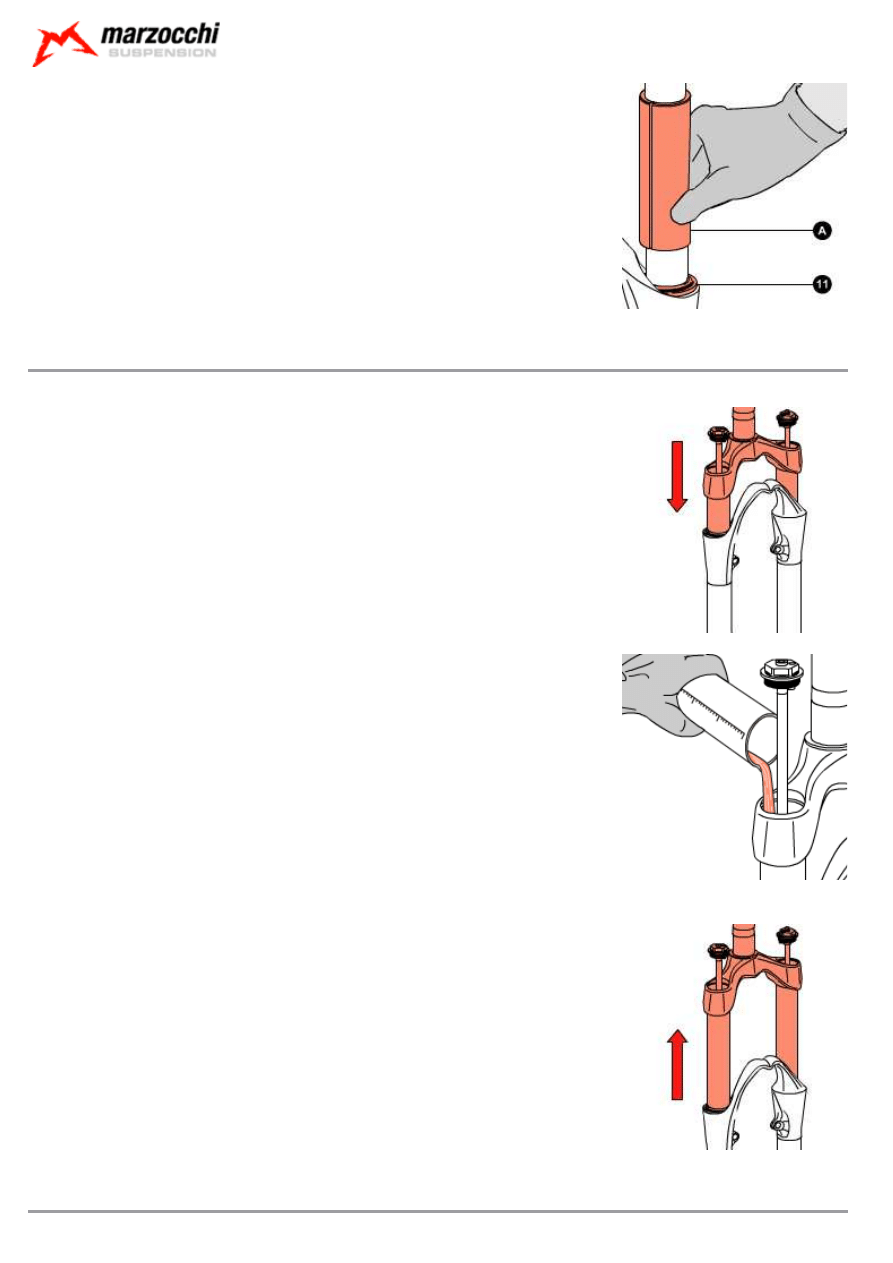 marzocchi
SUSPENSION

A

11