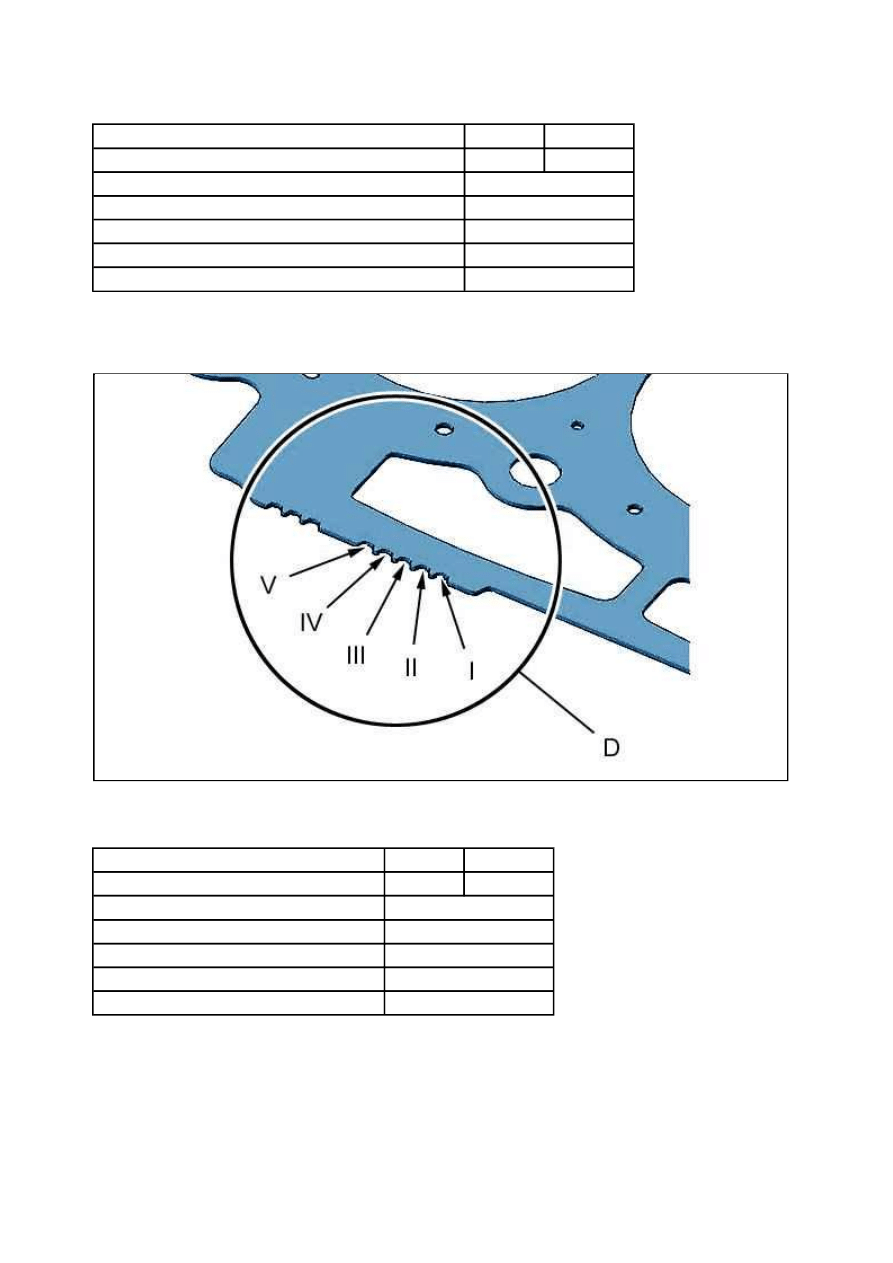 V

IV

III

II

I

D