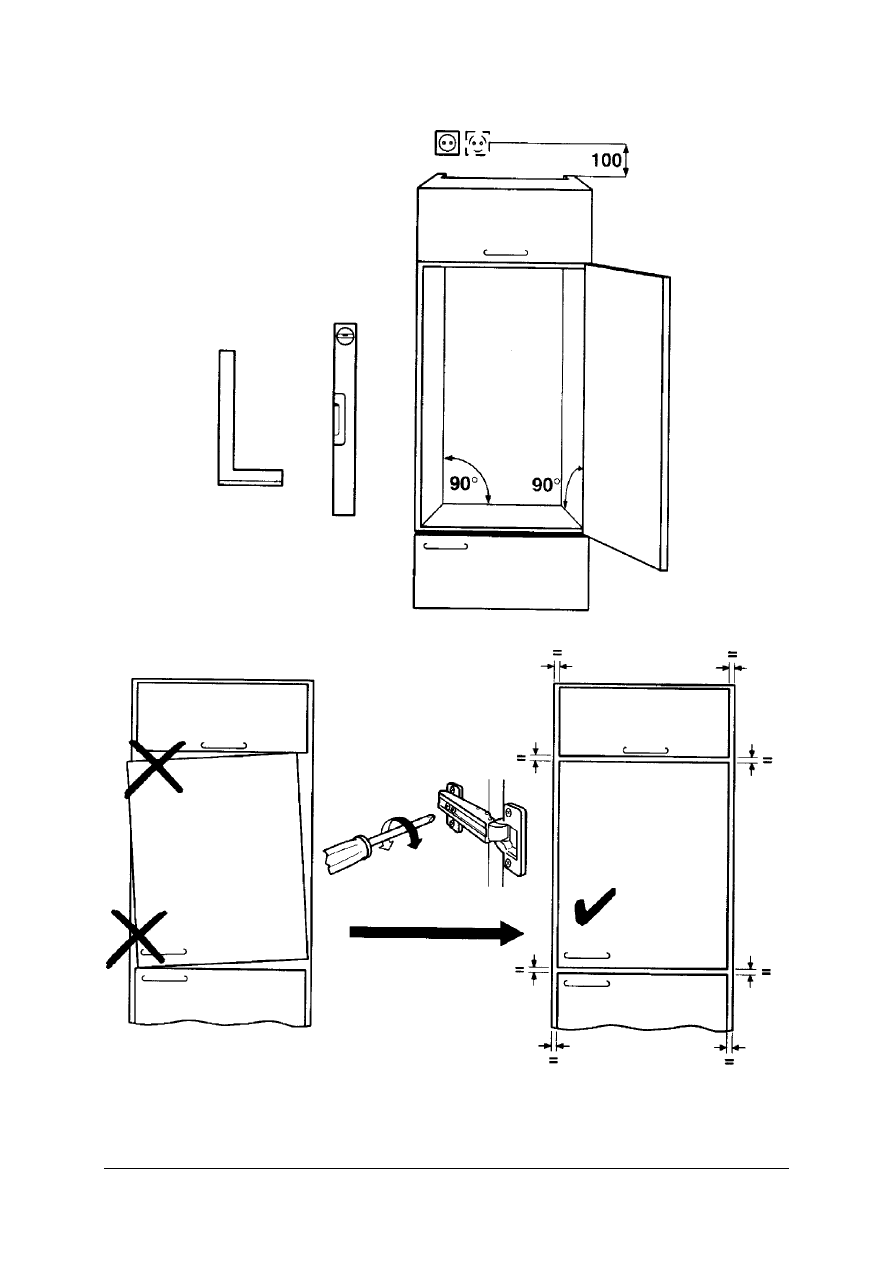 100

90°

90°

=

=

=

=

=

=

=

=