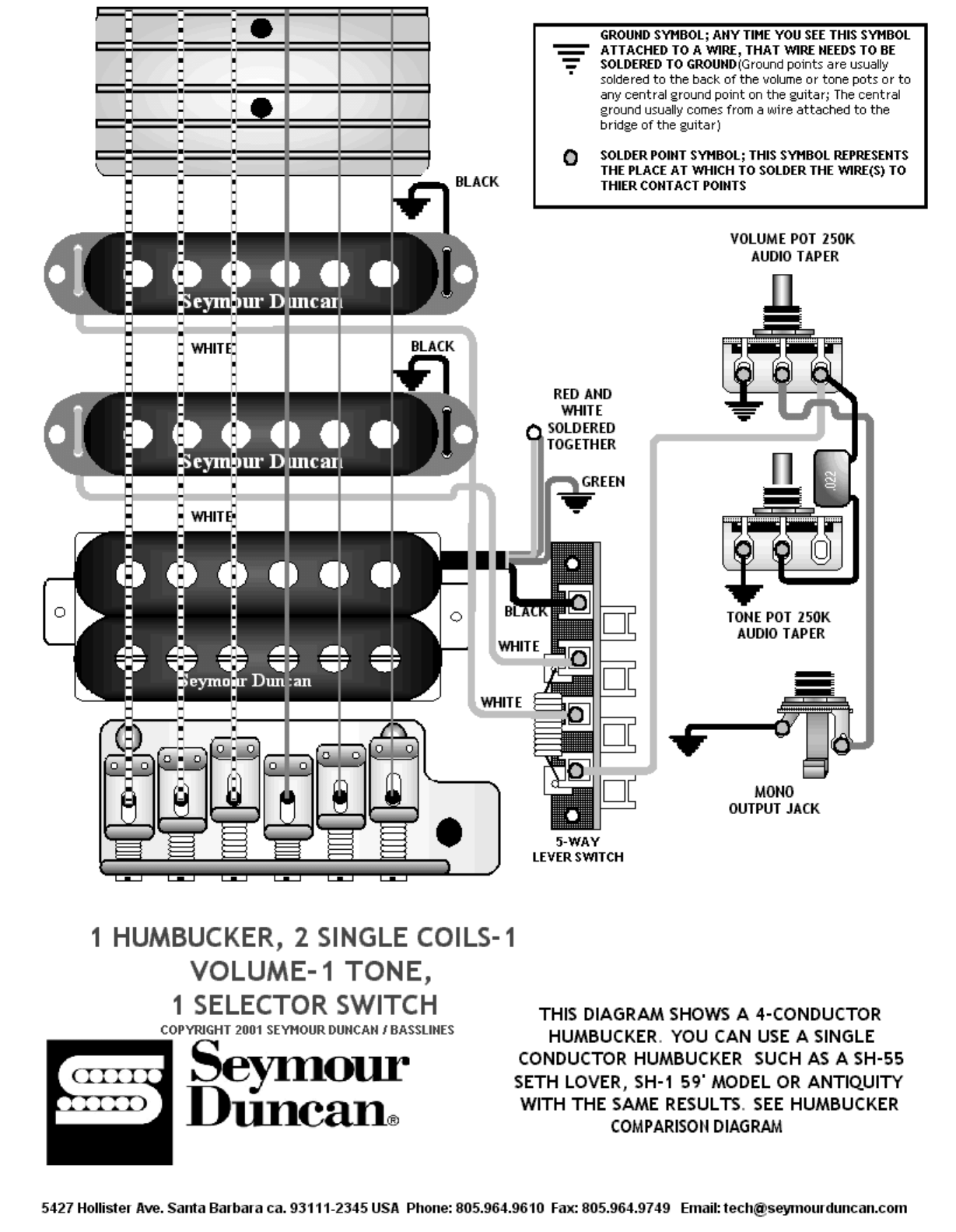 GROUND SYMBOL; ANY TIME YOU SEE THIS SYMBOL ATTACHED TO A WIRE, THAT WIRE NEEDS TO BE SOLDERED TO GROUND(Ground points are usually soldered to the back of the volume or tone pots or to any central ground point on the guitar; The central ground usually comes from a wire attached to the bridge of the guitar)

SOLDER POINT SYMBOL; THIS SYMBOL REPRESENTS THE PLACE AT WHICH TO SOLDER THE WIRE(S) TO THIER CONTACT POINTS

BLACK

Seymour Duncan

WHITE

BLACK

Seymour Duncan

WHITE

Seymour Duncan

RED AND WHITE SOLDERED TOGETHER

GREEN

BLACK

WHITE

WHITE

5-WAY LEVER SWITCH

VOLUME POT 250K AUDIO TAPER

.022

TONE POT 250K AUDIO TAPER

MONO OUTPUT JACK

1 HUMBUCKER, 2 SINGLE COILS-1 VOLUME-1 TONE, 1 SELECTOR SWITCH

COPYRIGHT 2001 SEYMOUR DUNCAN / BASSLINES

Seymour Duncan®

THIS DIAGRAM SHOWS A 4-CONDUCTOR HUMBUCKER. YOU CAN USE A SINGLE CONDUCTOR HUMBUCKER SUCH AS A SH-55 SETH LOVER, SH-1 59' MODEL OR ANTIQUITY WITH THE SAME RESULTS. SEE HUMBUCKER COMPARISON DIAGRAM

5427 Hollister Ave. Santa Barbara ca. 93111-2345 USA Phone: 805.964.9610 Fax: 805.964.9749 Email: tech@seymourduncan.com