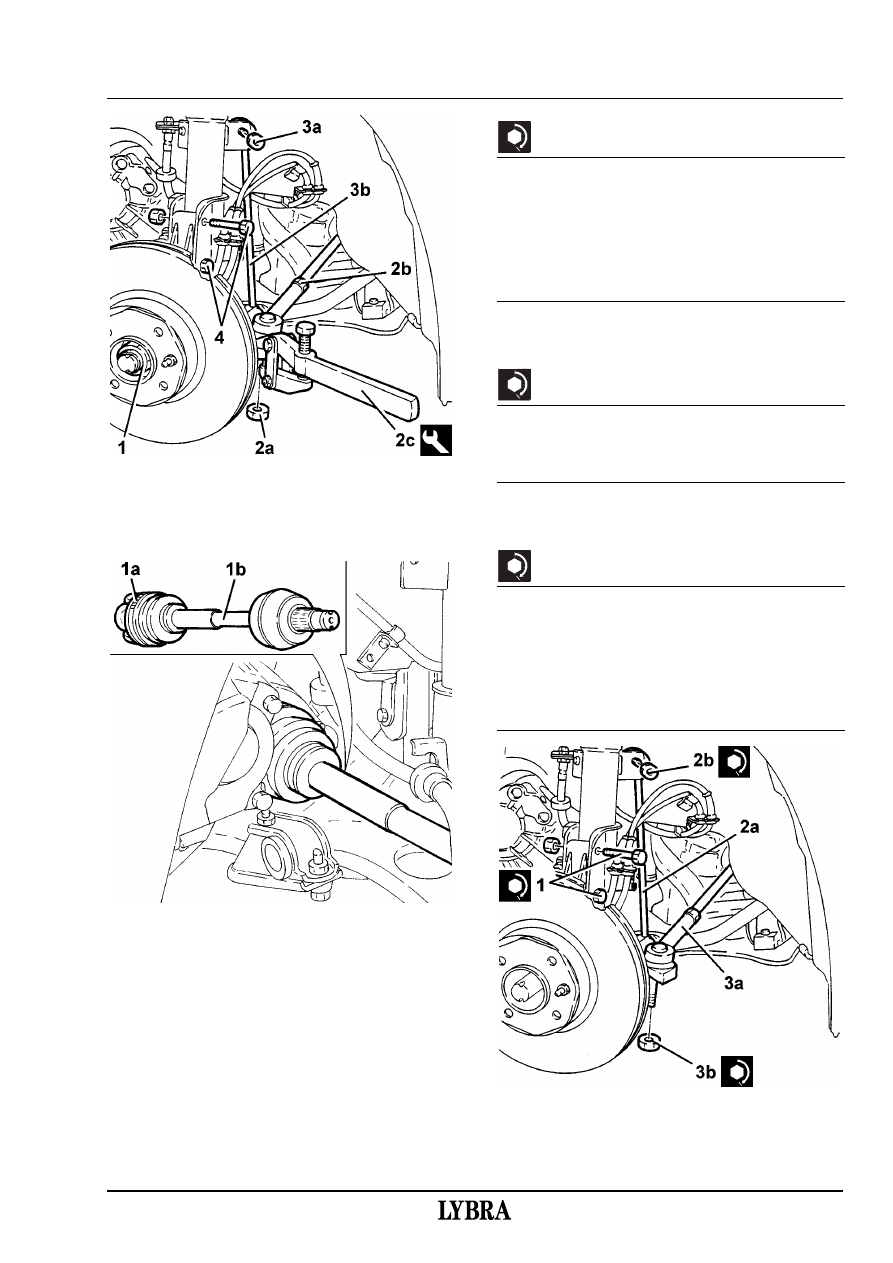 3a
3b
2b
4
1
2a
2c

1a
1b

2b
2a
1
3a
3b

LYBRA