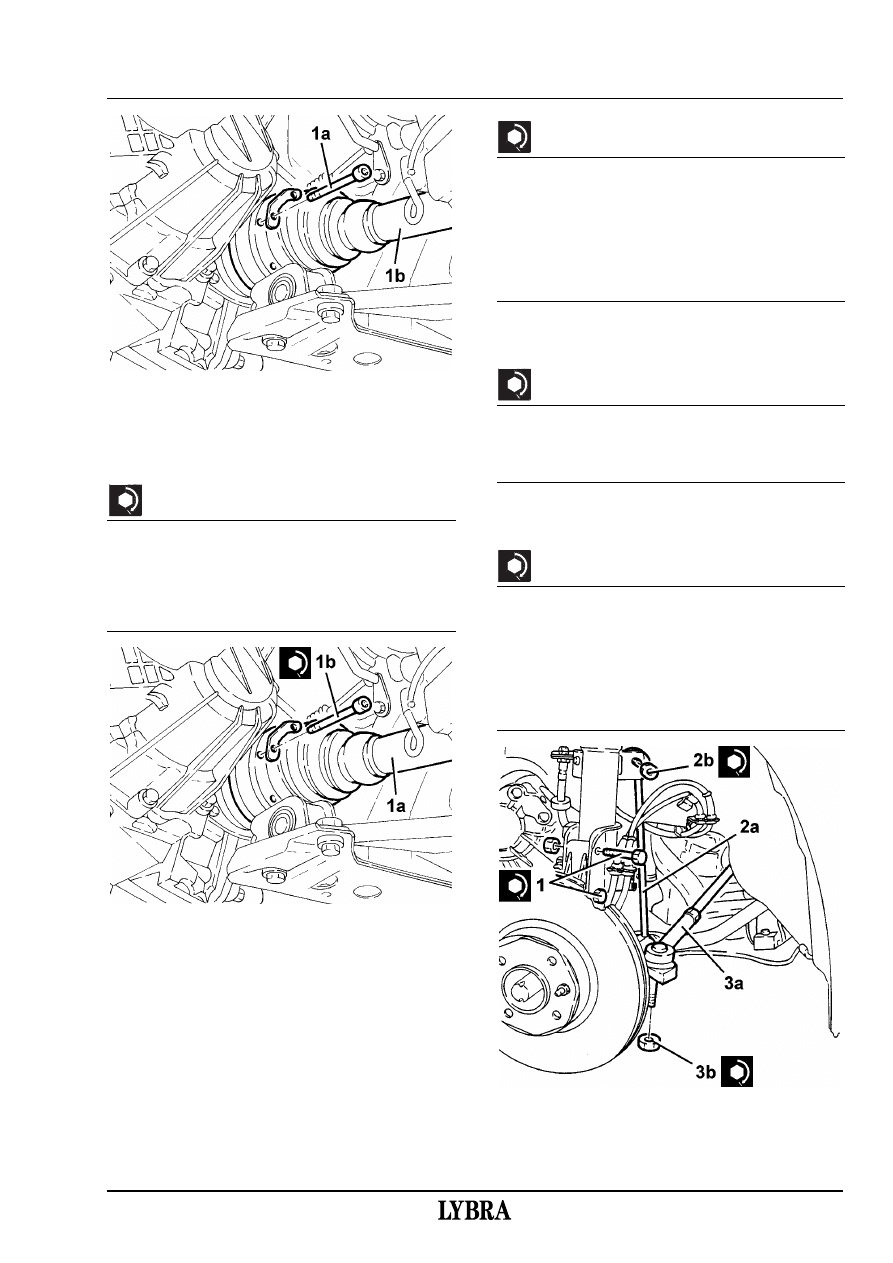 1a

1b

1b

1a

2b

2a

1

3a

3b

LYBRA