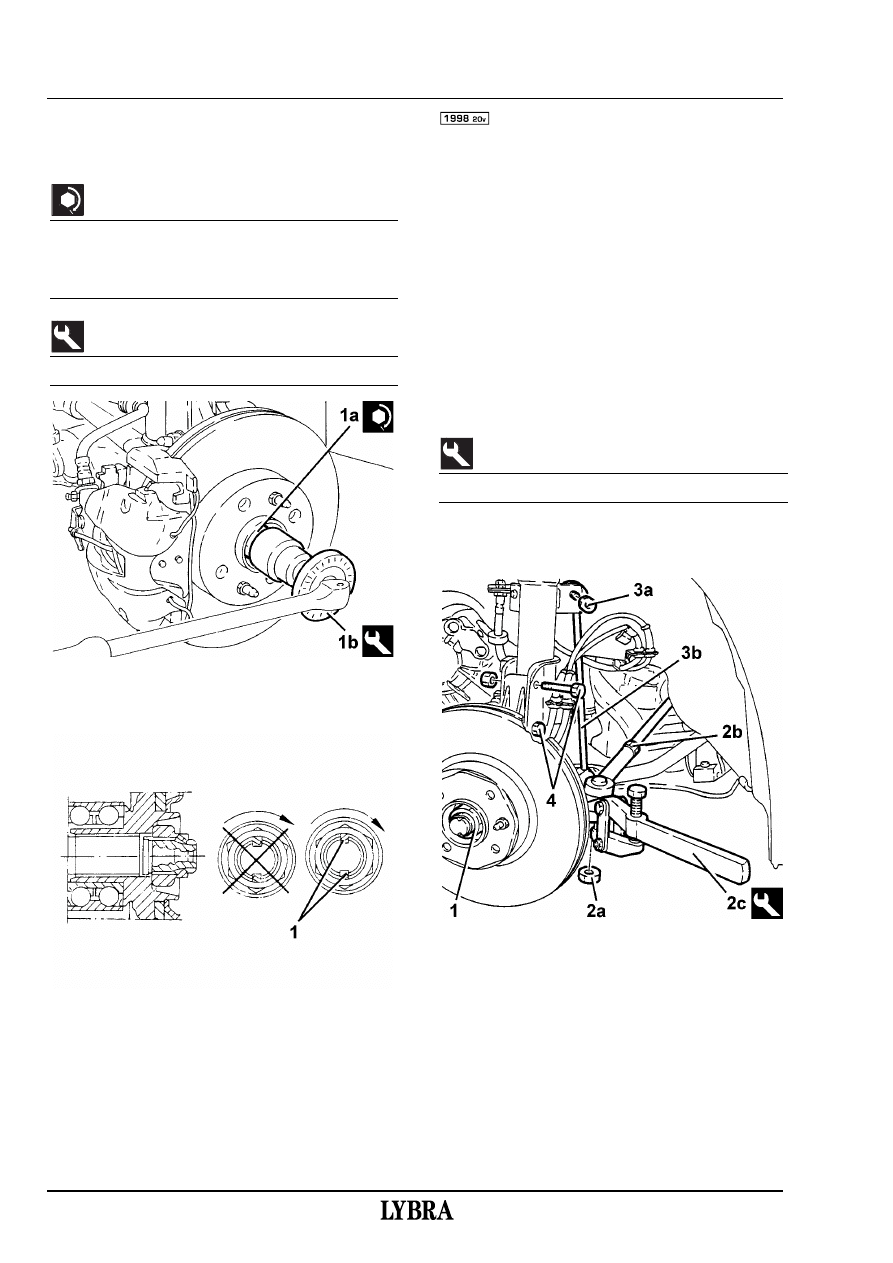 1998 20v

1a

1b

1

3a

3b

2b

4

1

2a

2c

LYBRA