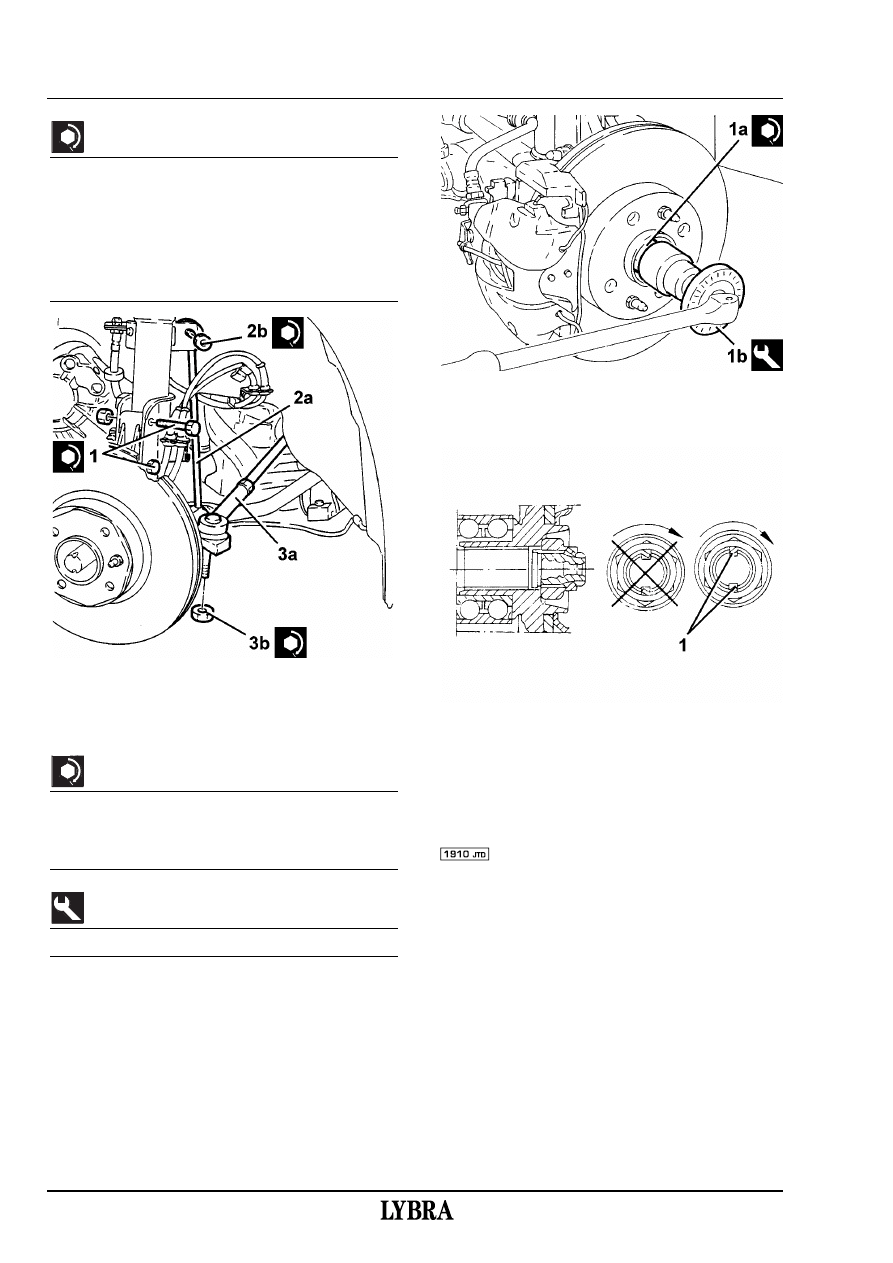 2b

2a

1

3a

3b

1a

1b

1

1910 JTD

LYBRA