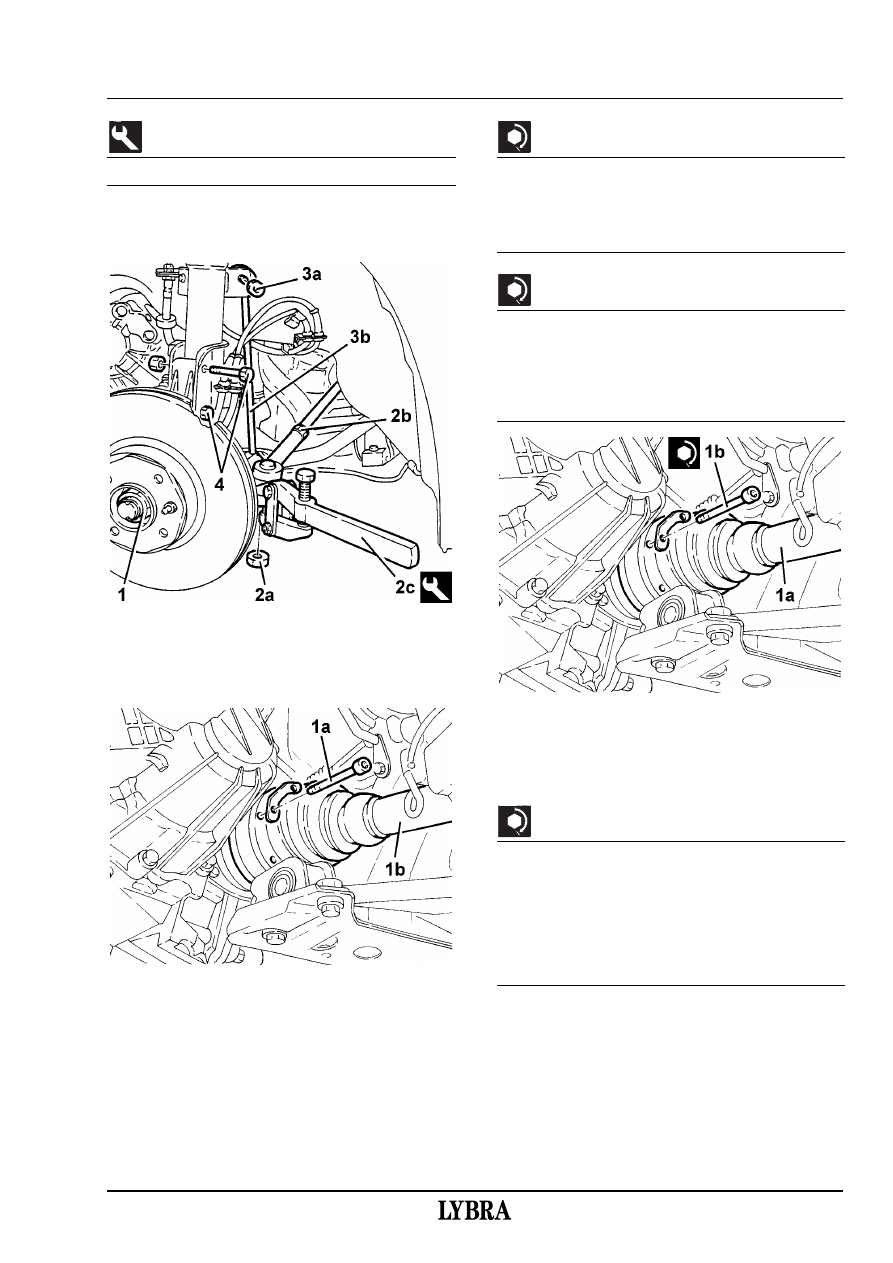 3a
3b
2b
4
1
2a
2c

1a
1b

1b
1a

LYBRA