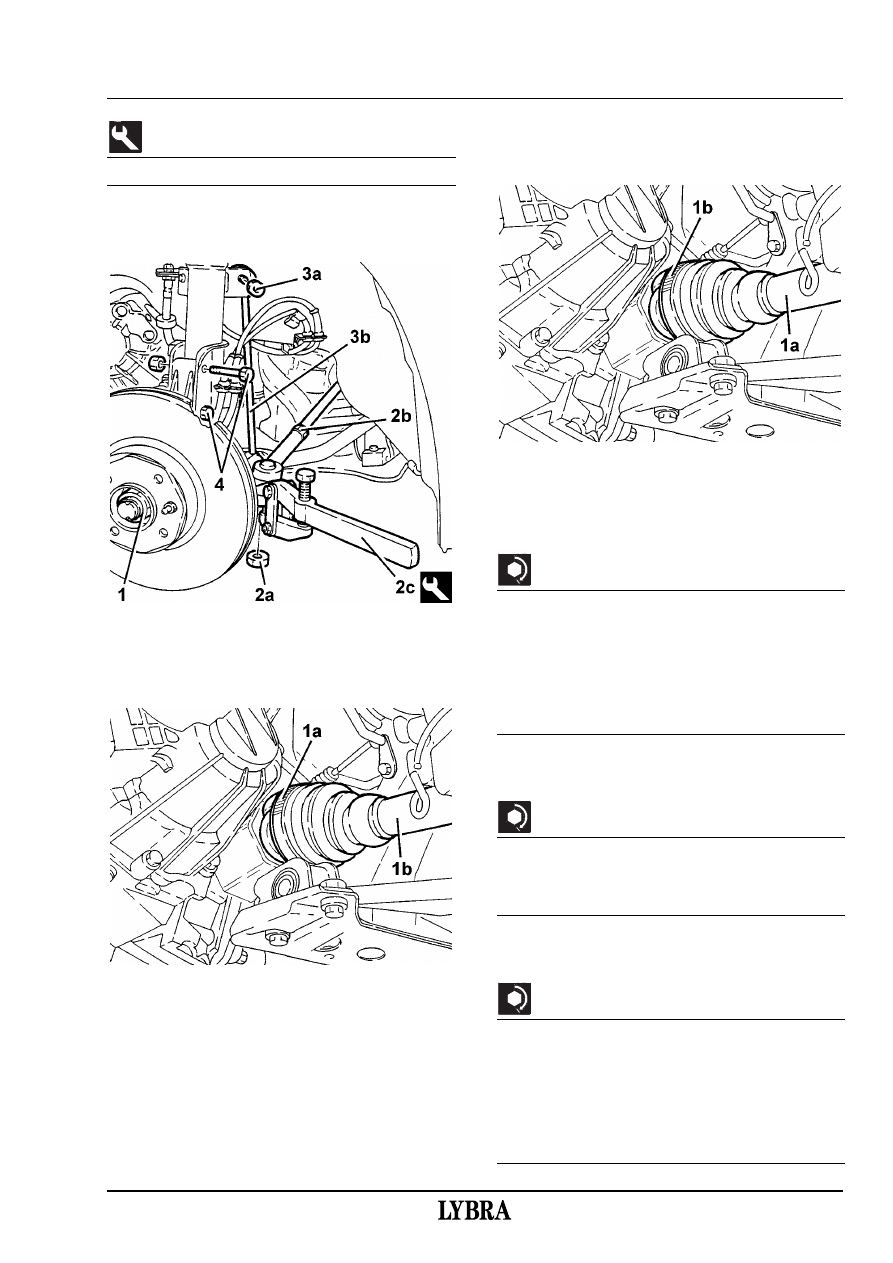 3a
3b
2b
4
1
2a
2c

1a
1b

1b
1a

LYBRA