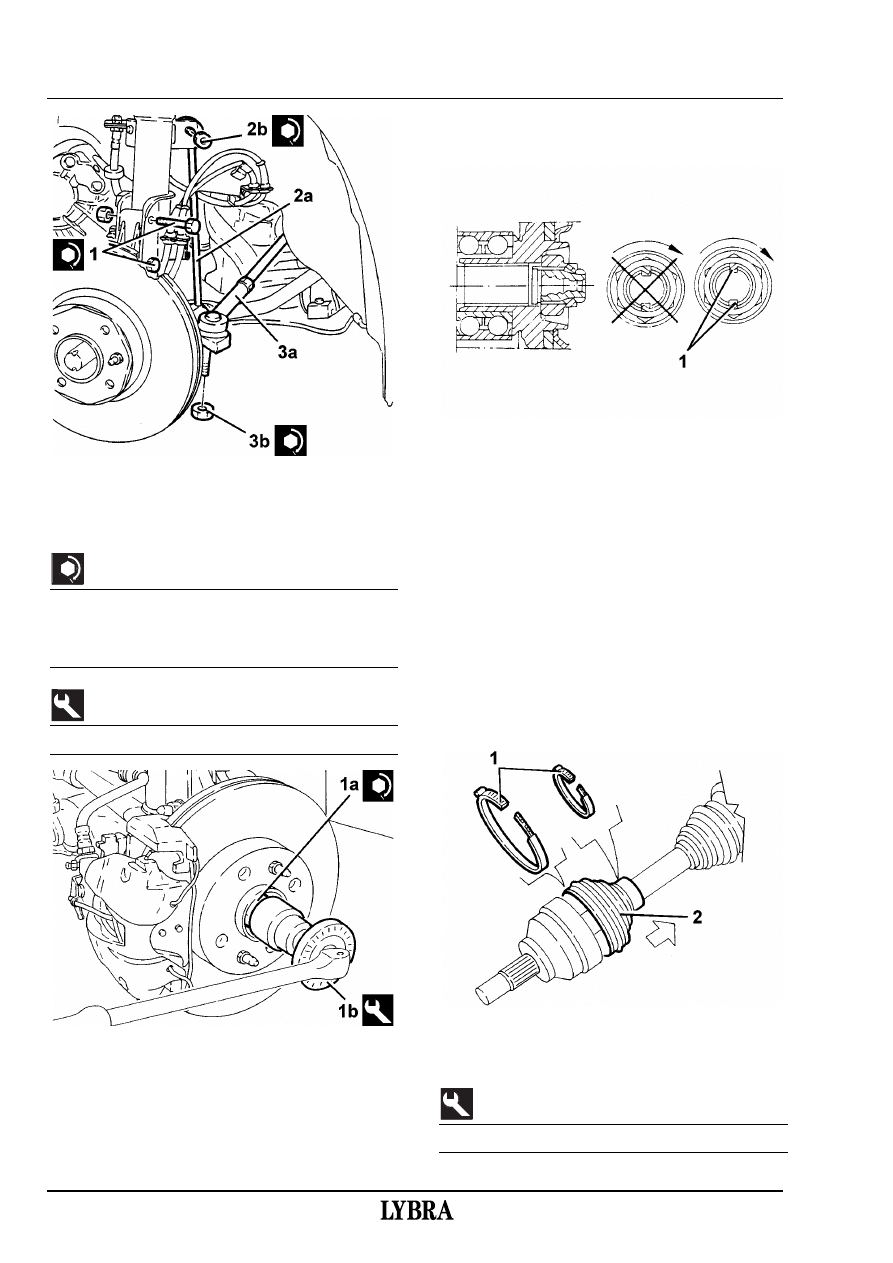 2b

2a

1

3a

3b

1

1a

1b

1

2

LYBRA