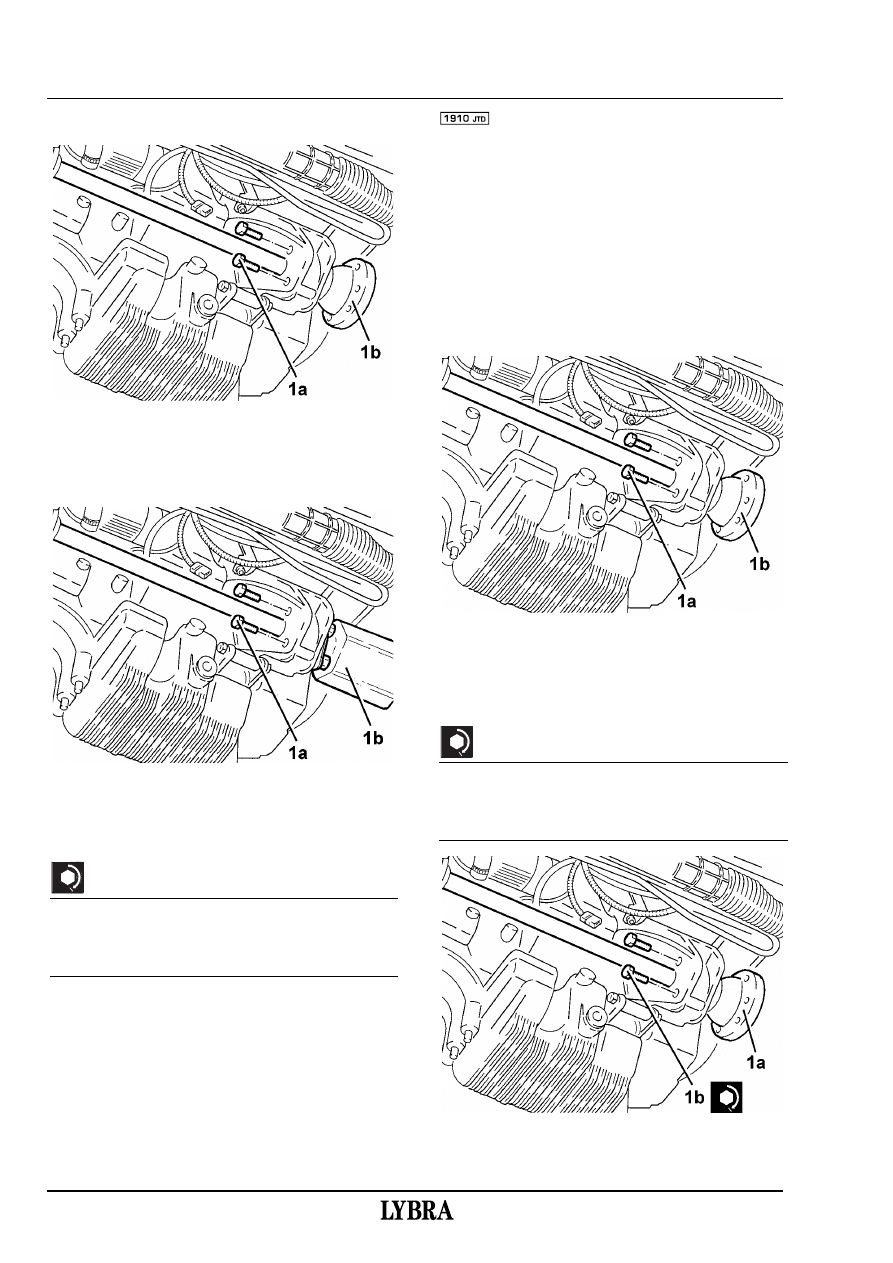 1a

1b

1a

1b

1910 JTD

1a

1b

1a

1b

LYBRA