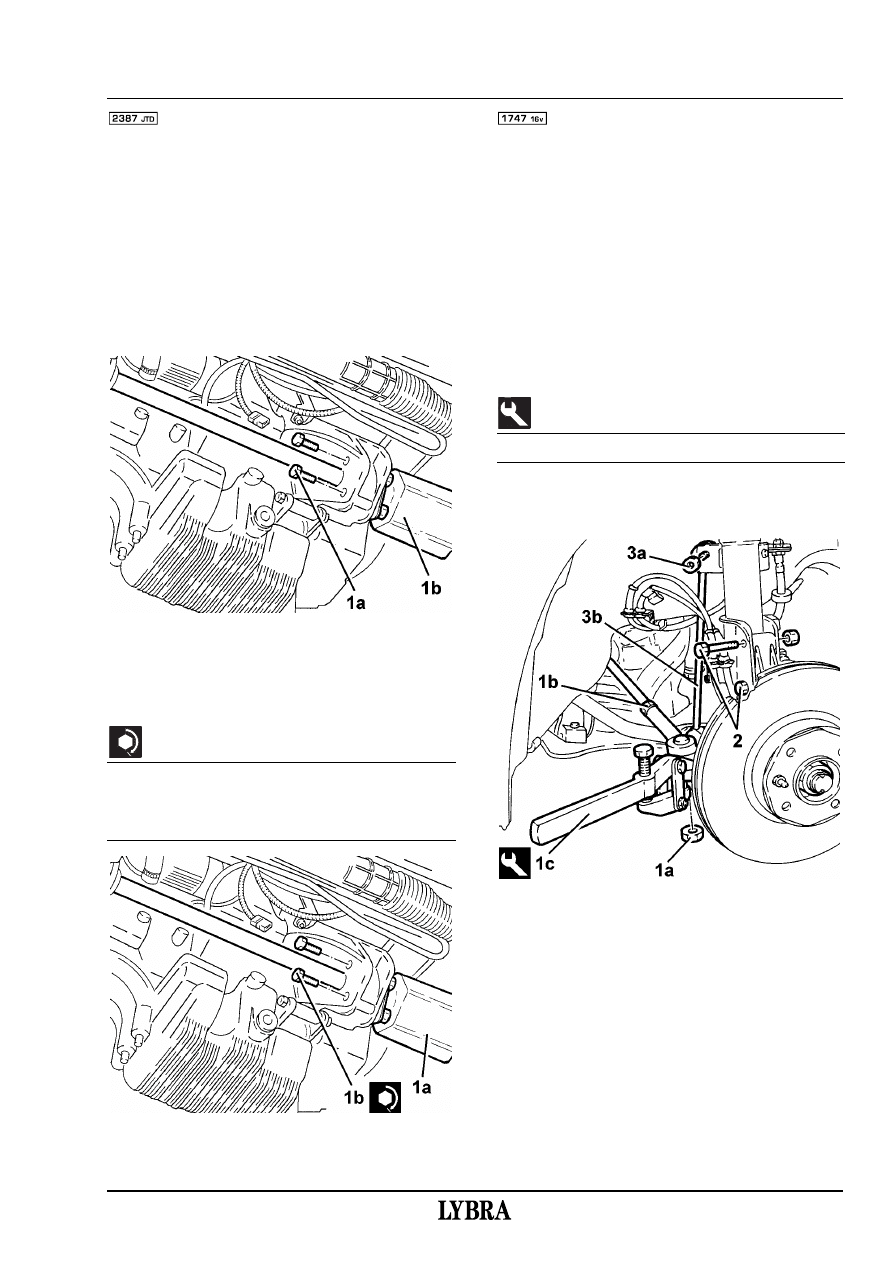 2387 JTD

1a
1b

1b
1a

1747 16v

3a
3b
1b
2
1c
1a

LYBRA