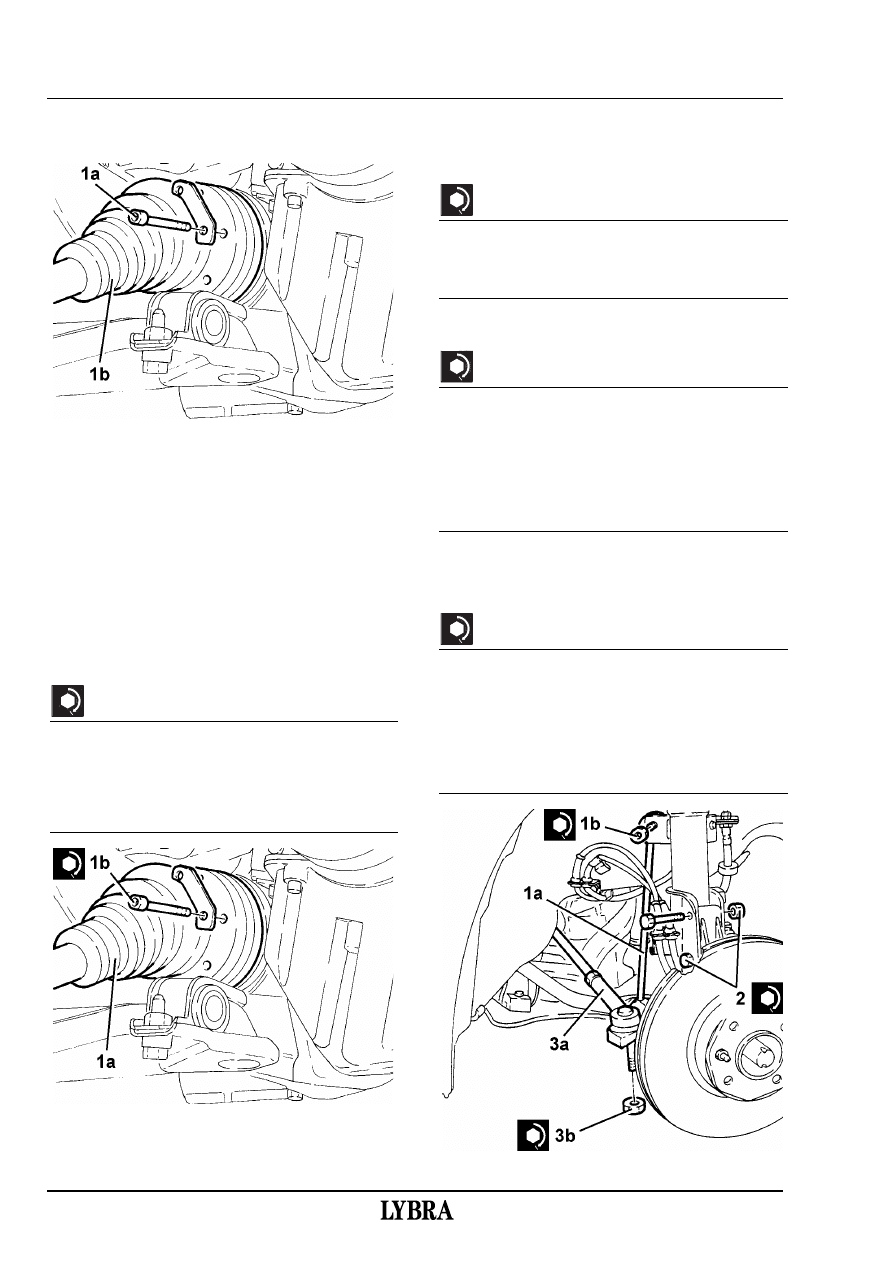 1a

1b

1b

1a

1b

1a

2

3a

3b

LYBRA