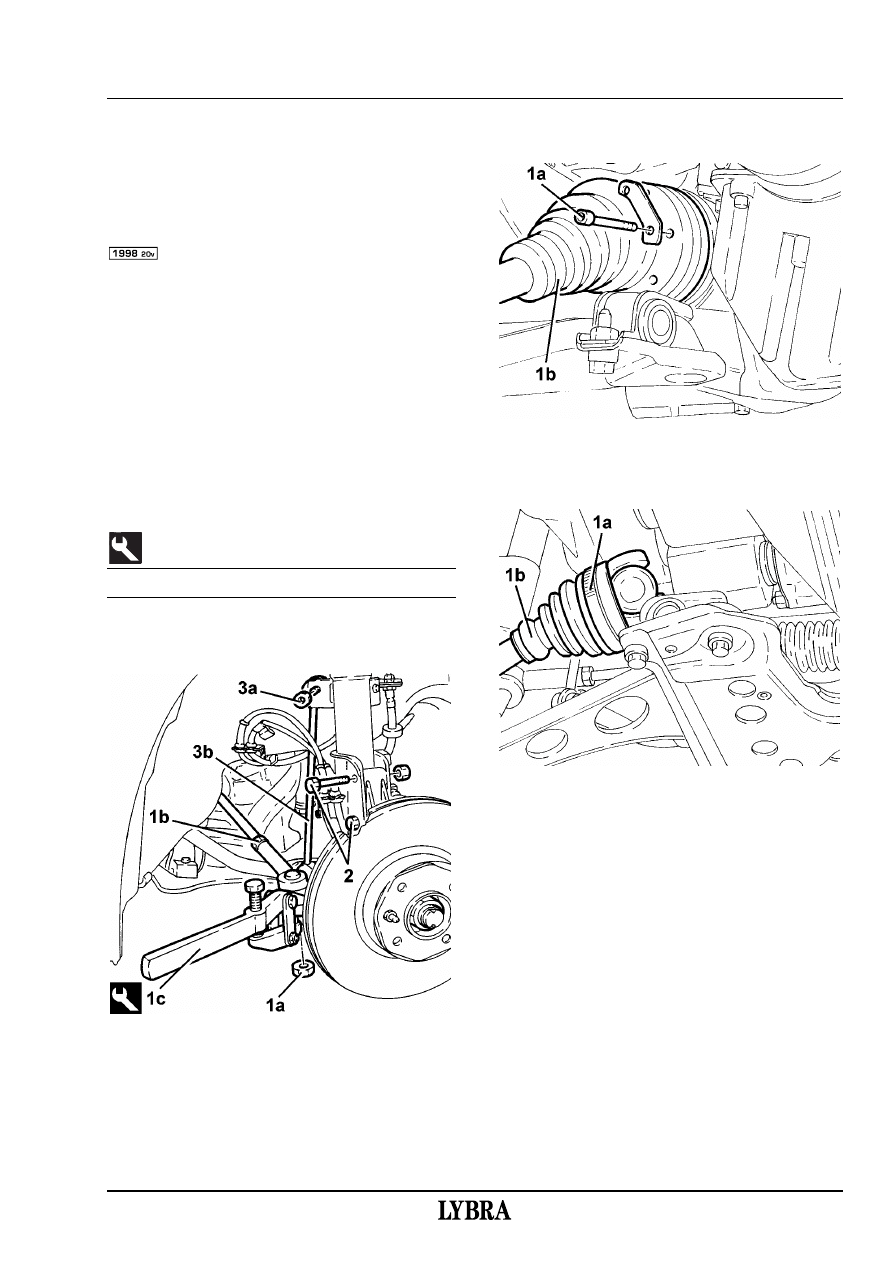 1998 20v

1a

1b

1a

1b

3a

3b

1b

2

1c

1a

LYBRA