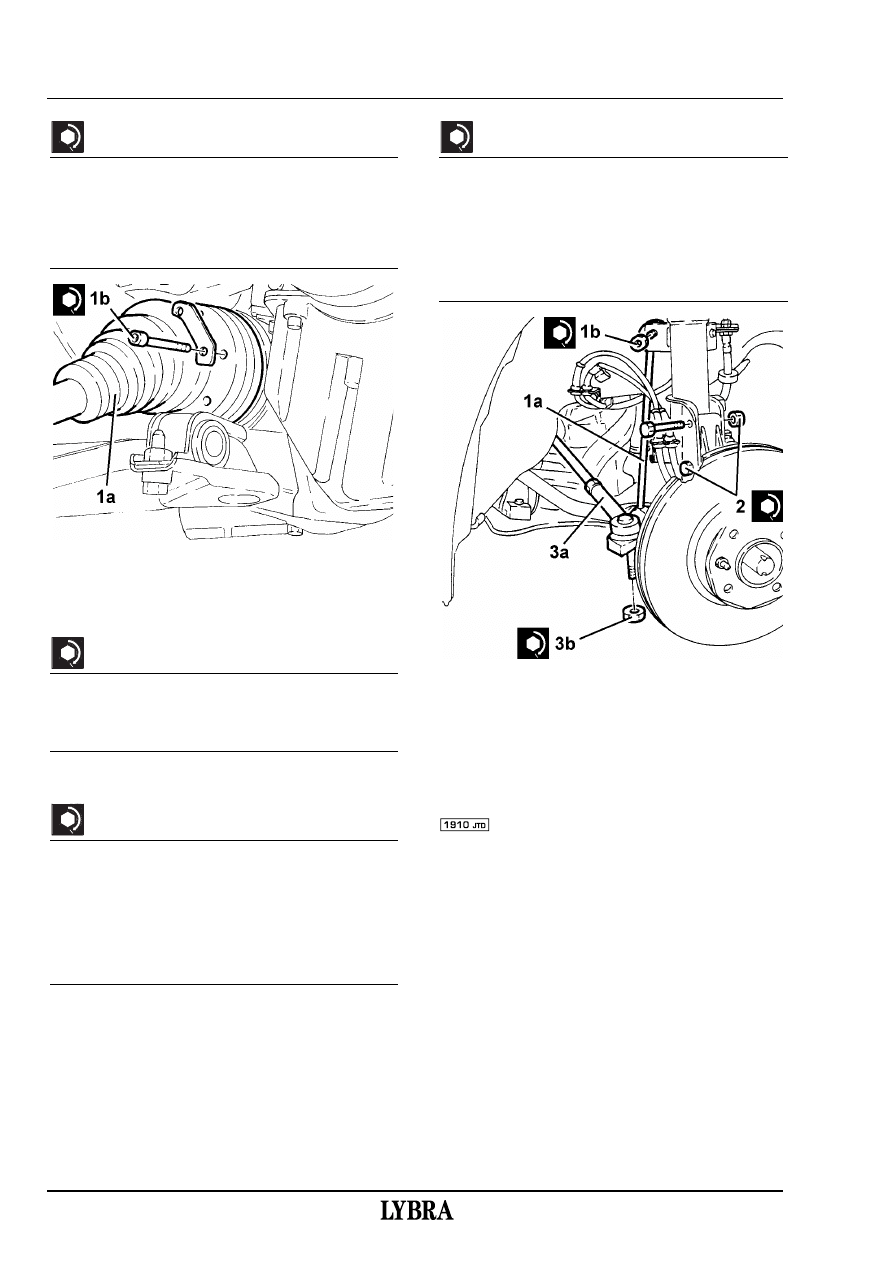 1b

1a

1b

1a

2

3a

3b

1910 JTD

LYBRA